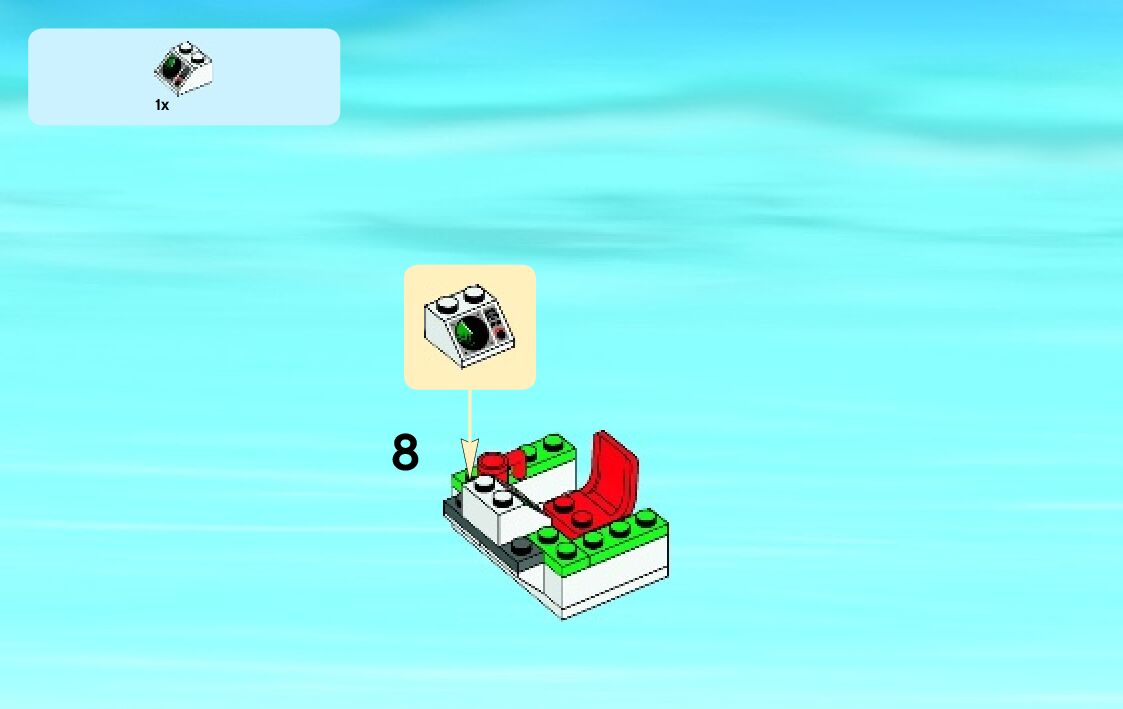 1x

8