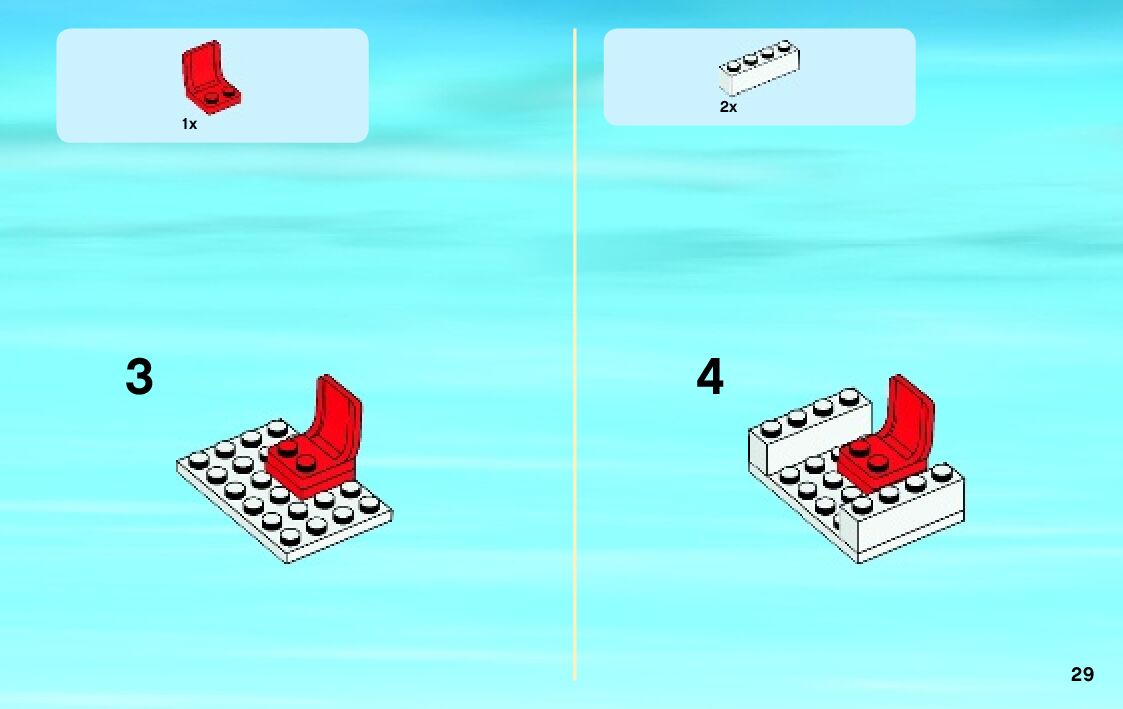 1x

3

2x

4

29