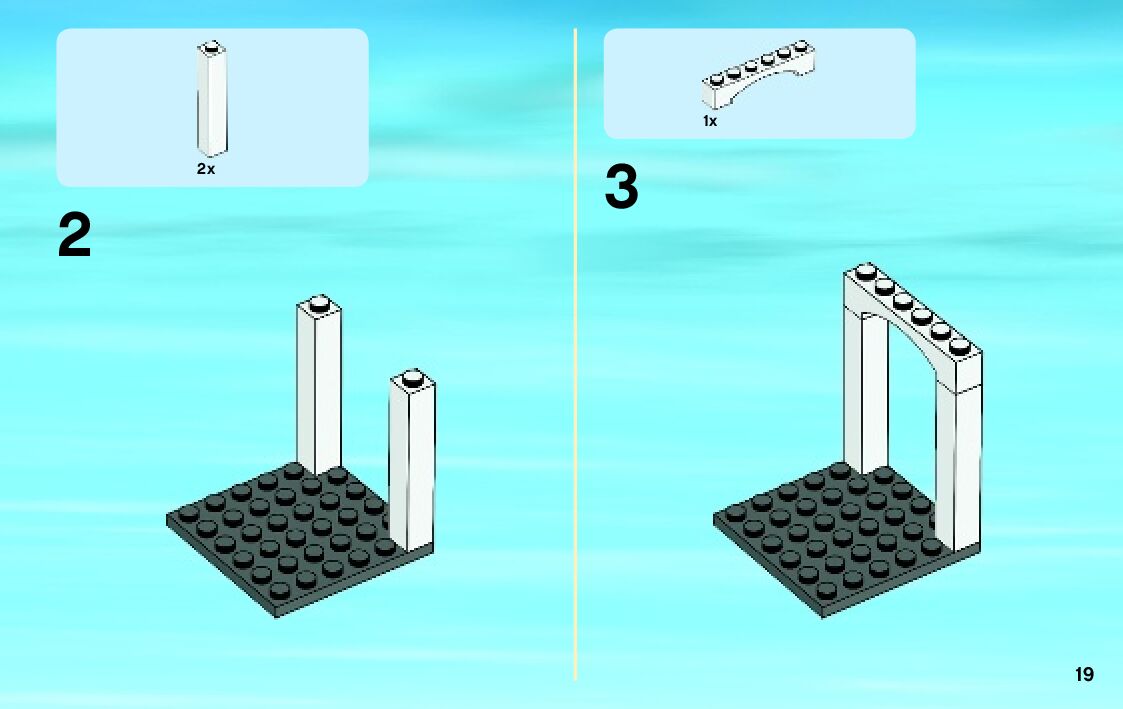 2x

2

1x

3

19