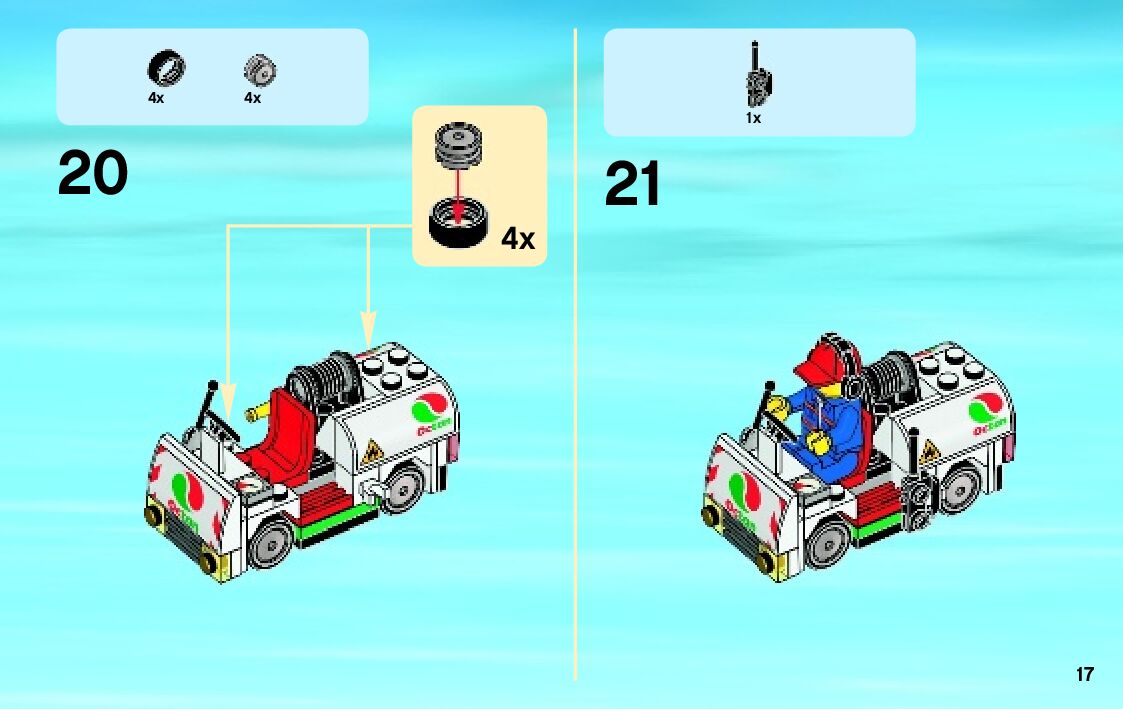 4x 4x

20

4x

Octan

Octan

1x

21

Octan

Octan

17