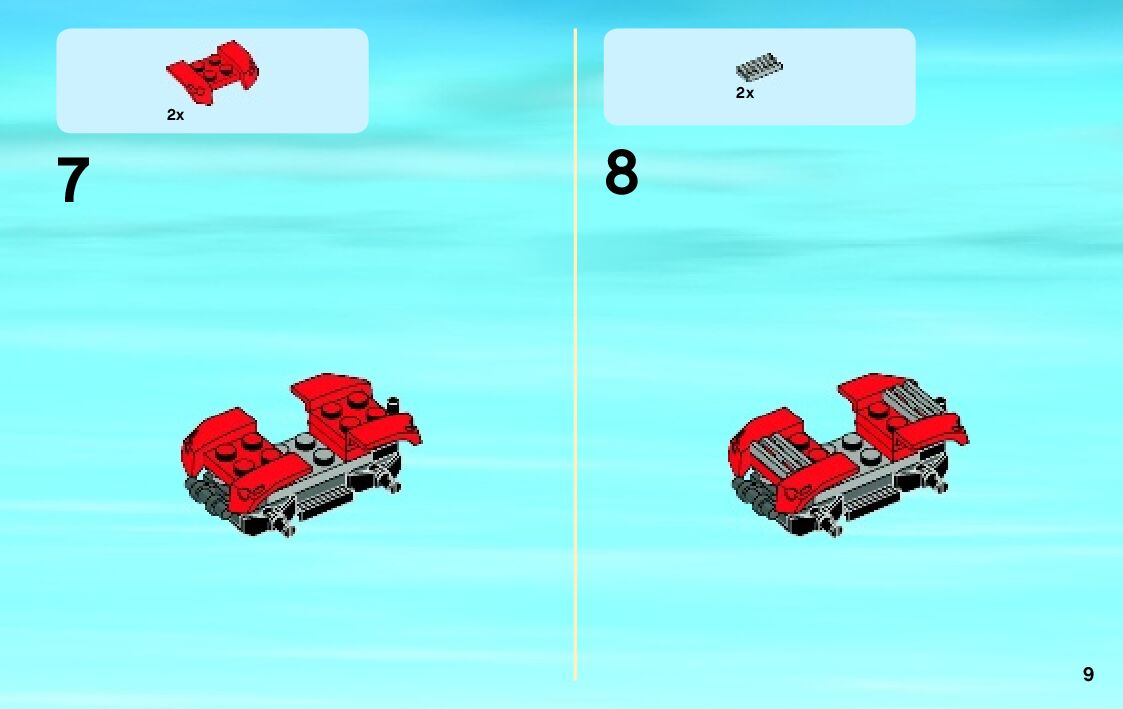 2x

7

2x

8

9