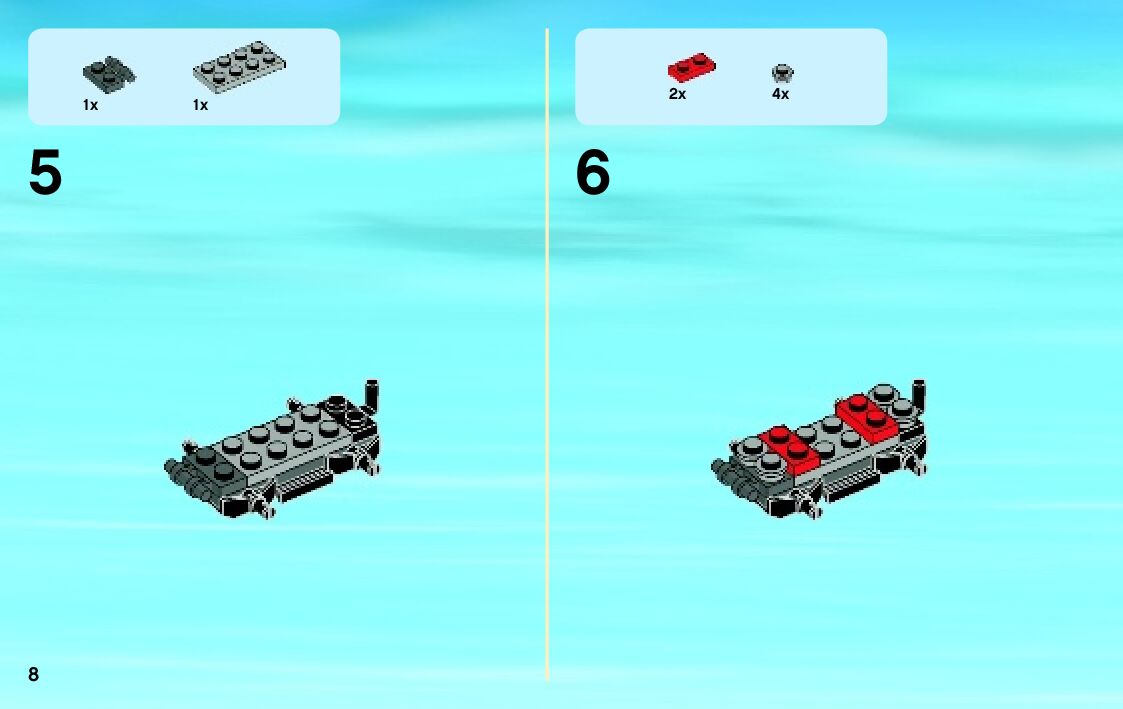 1x 1x

5

2x 4x

6

8