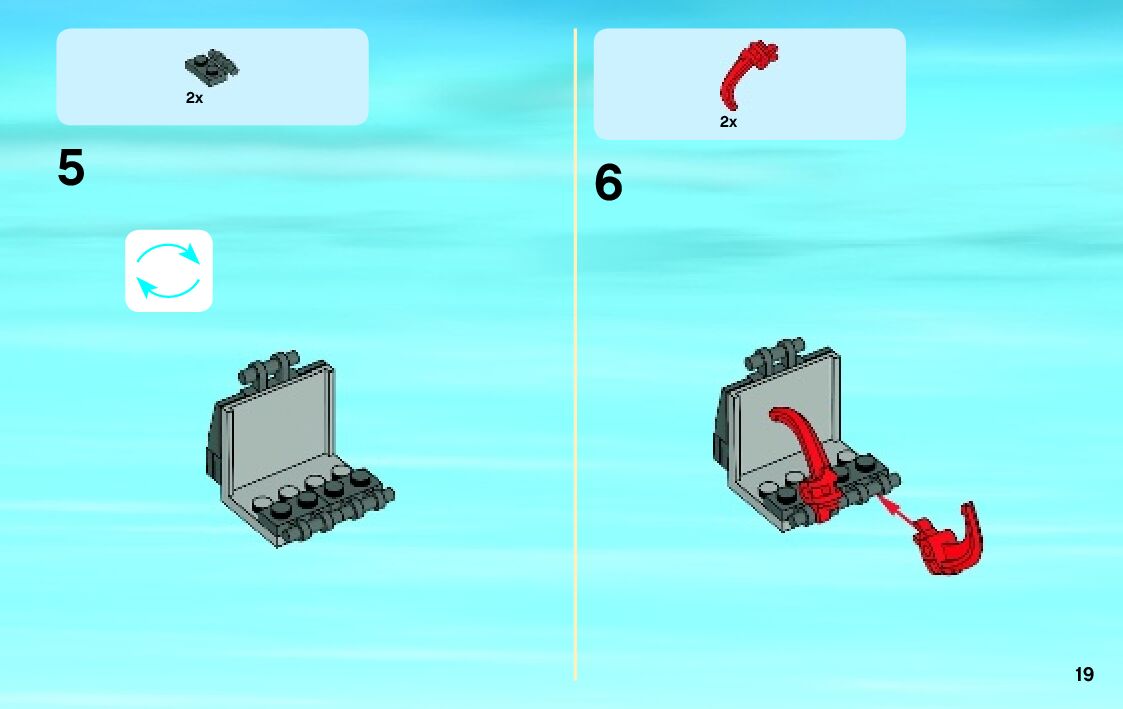 2x

5

2x

6

19