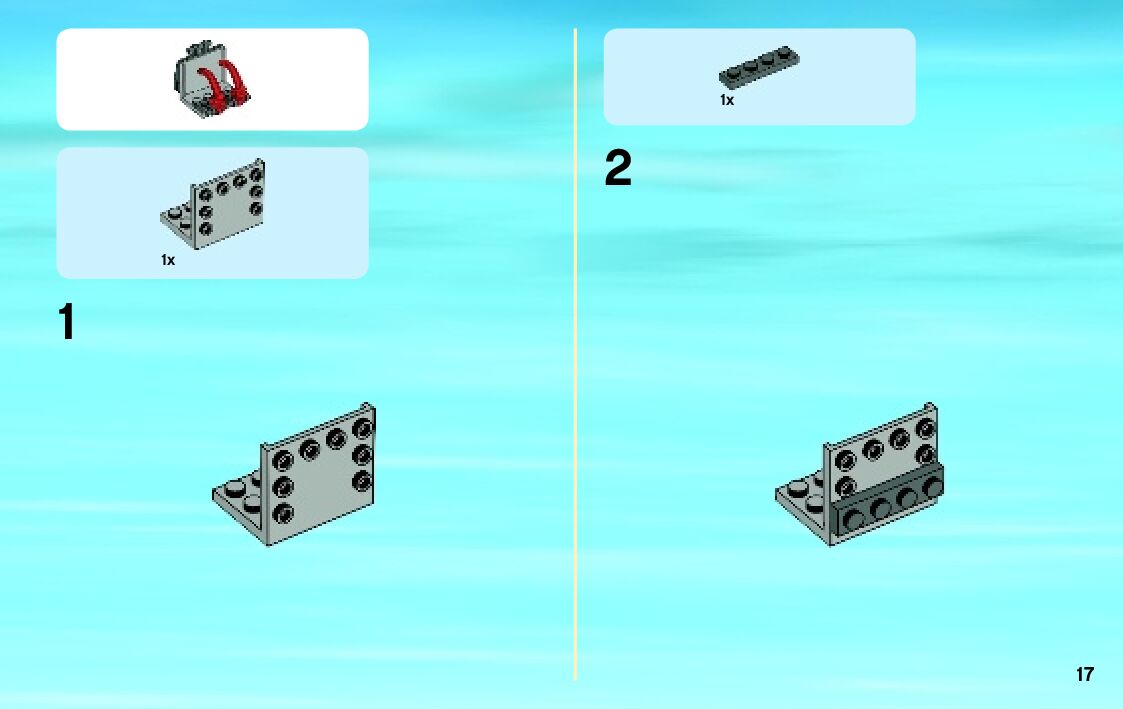 1x

1

1x

2

17