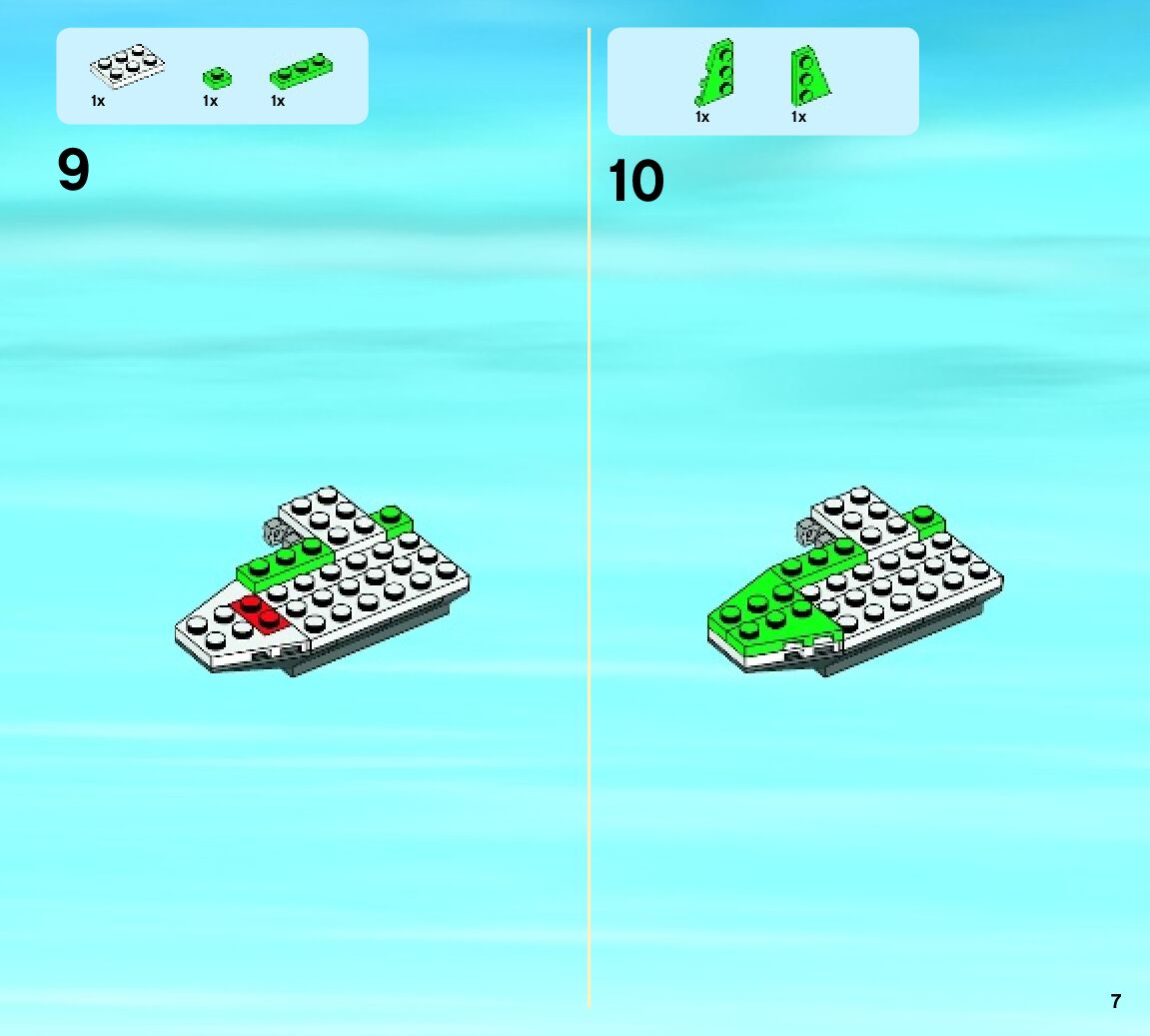 1x 1x 1x

9

1x 1x

10

7