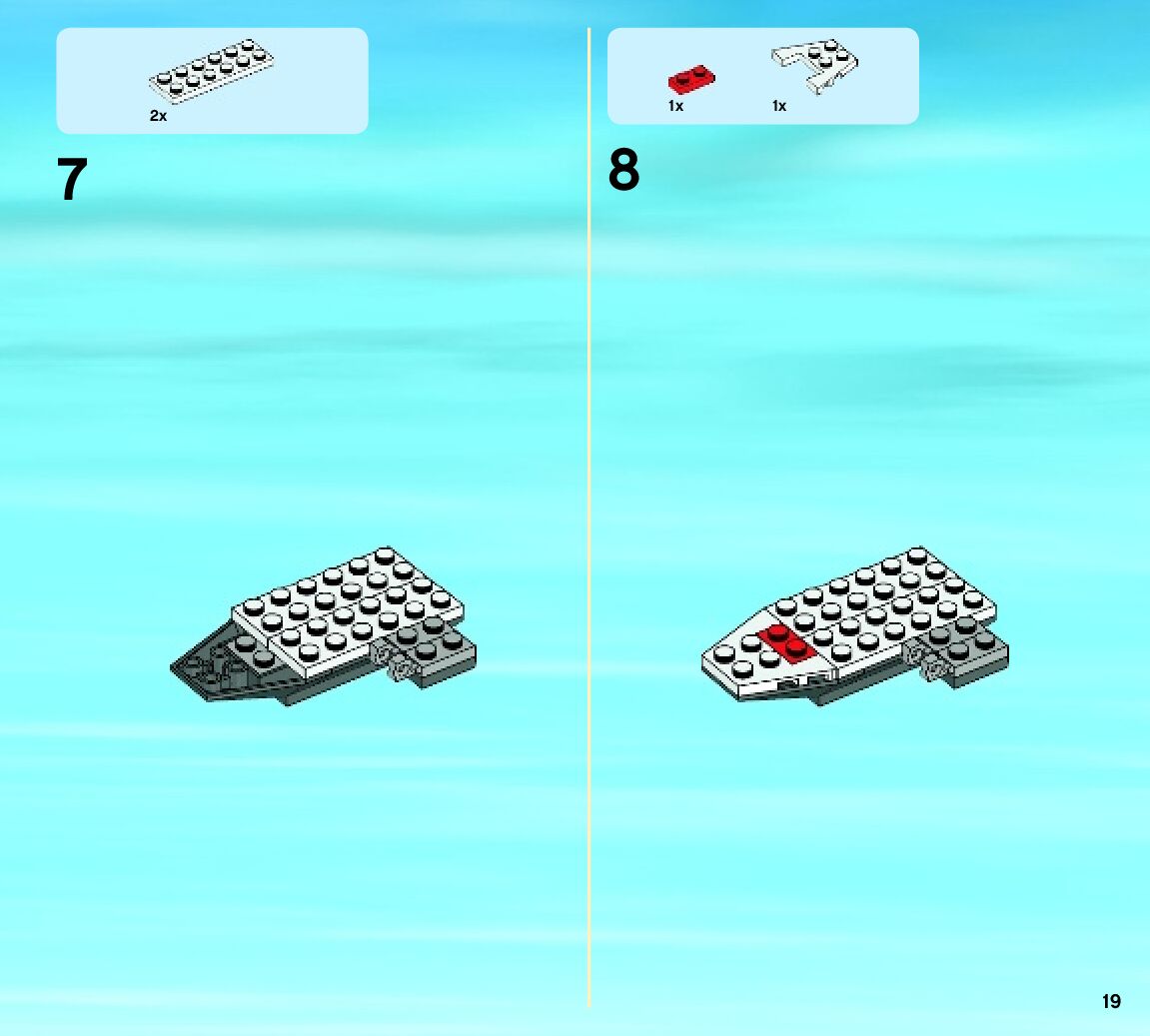 2x

7

1x 1x

8

19