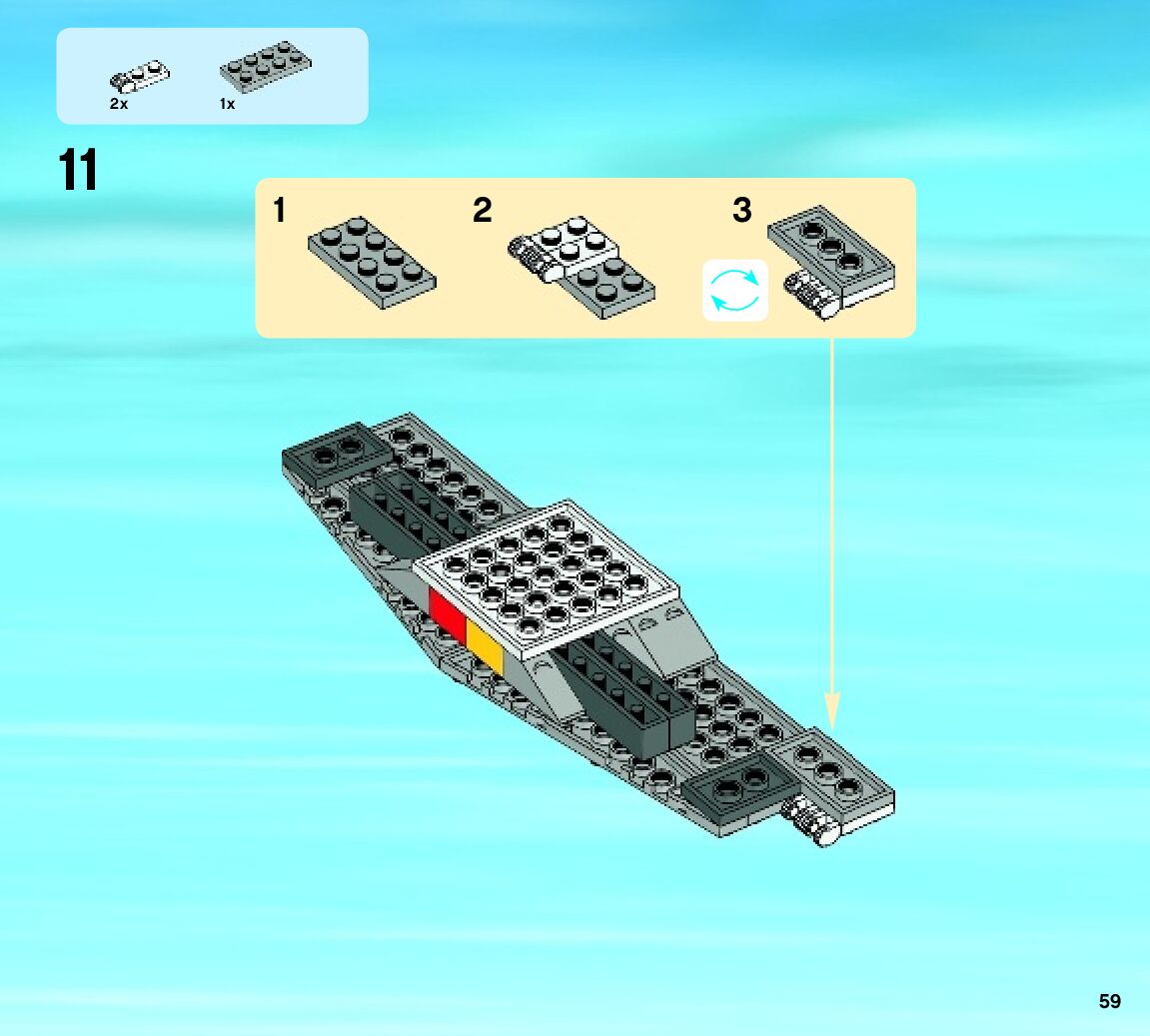 2x 1x

11

1

2

3

59