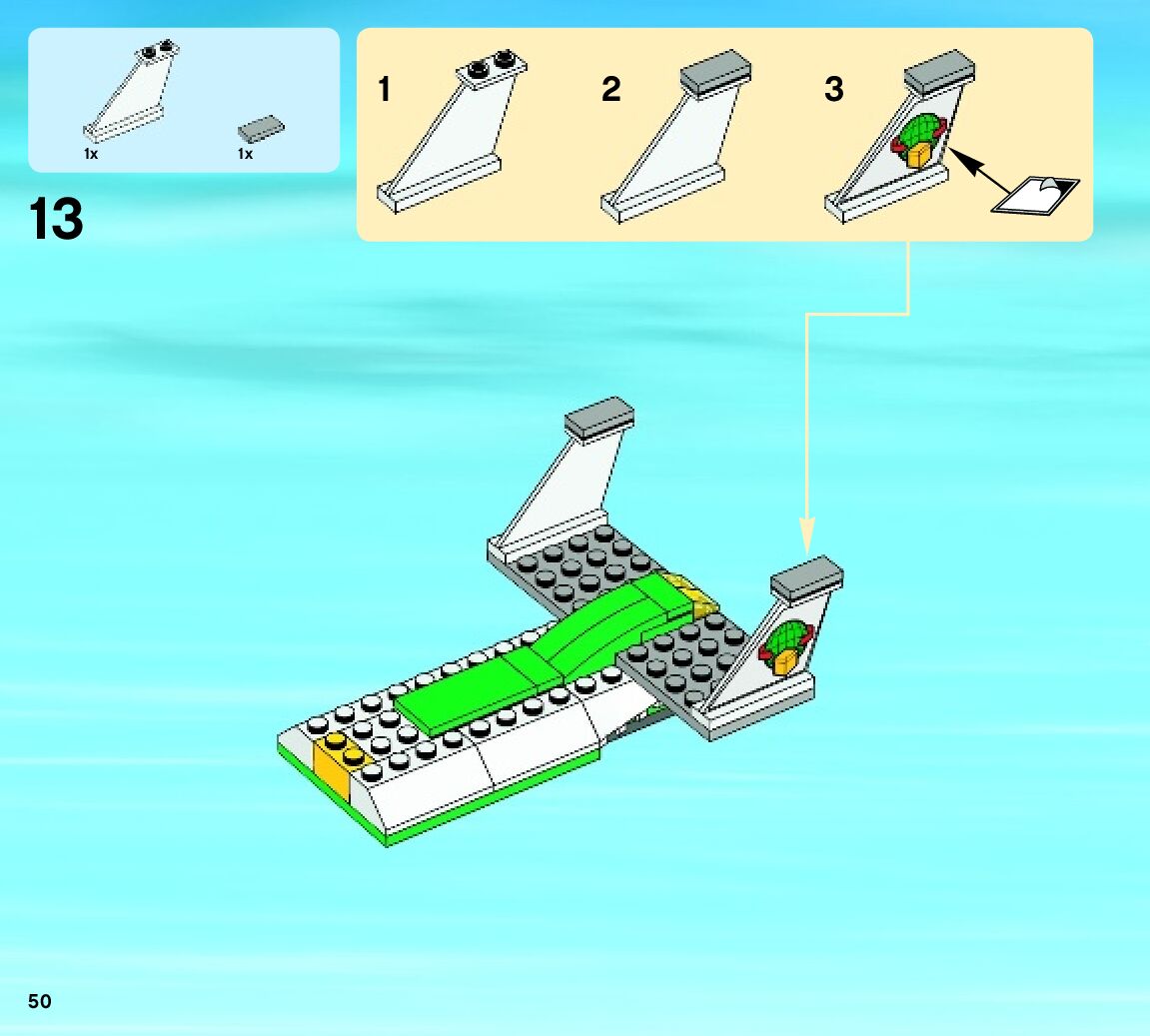 1x
1x

13

1
2
3

50