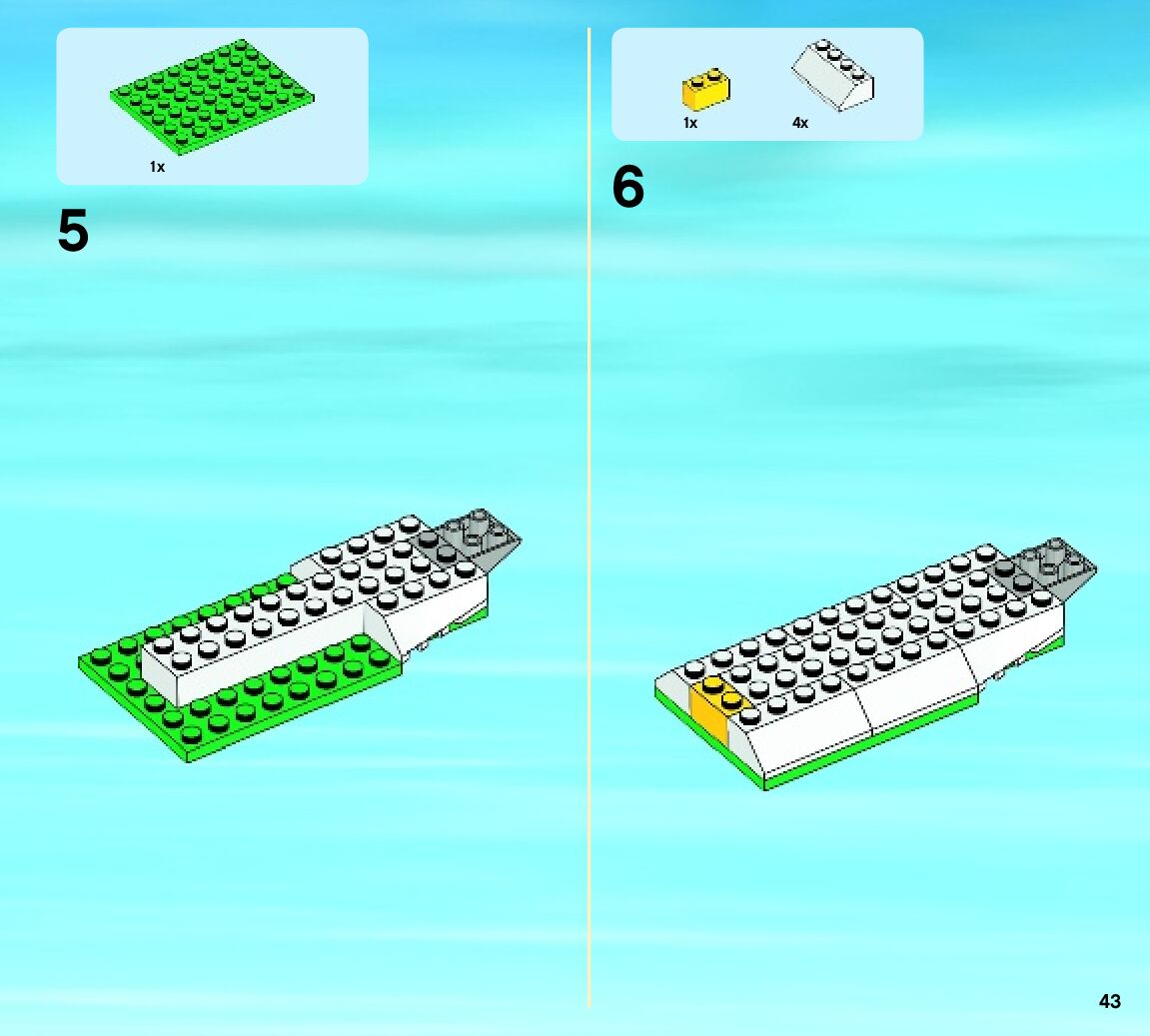 1x

5

1x 4x

6

43