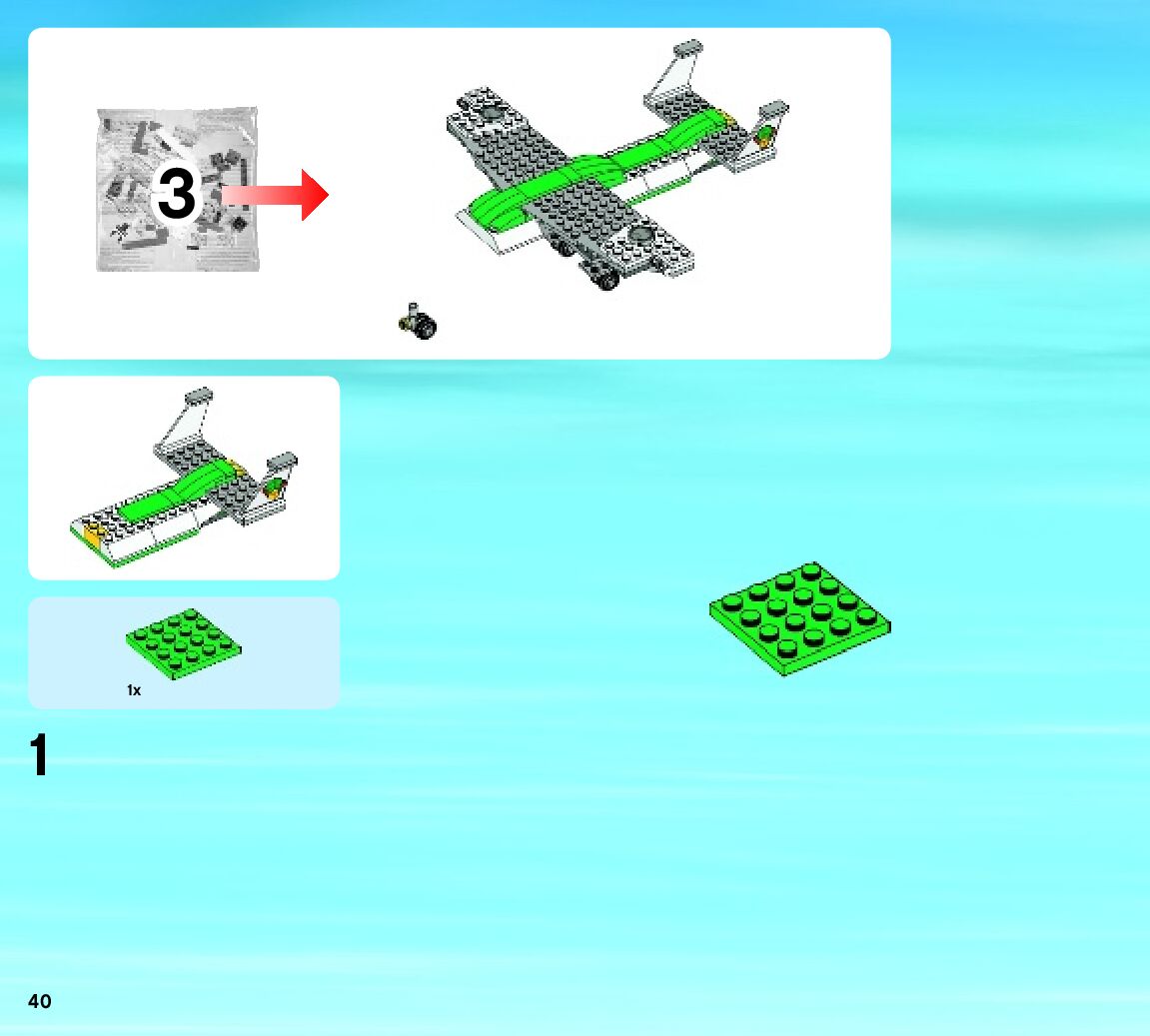 3

1x

1

40