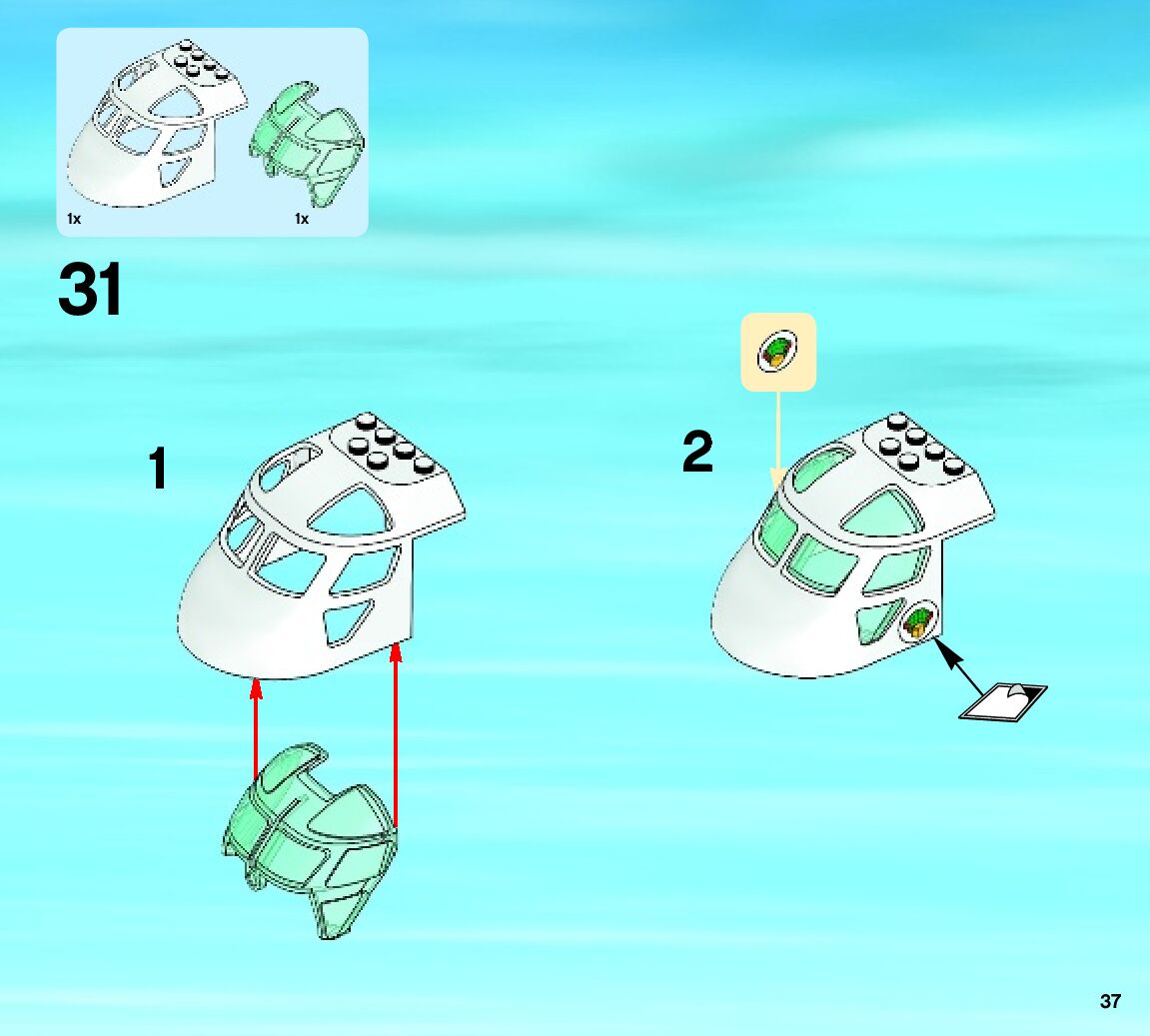 1x
1x

31

1

2

37