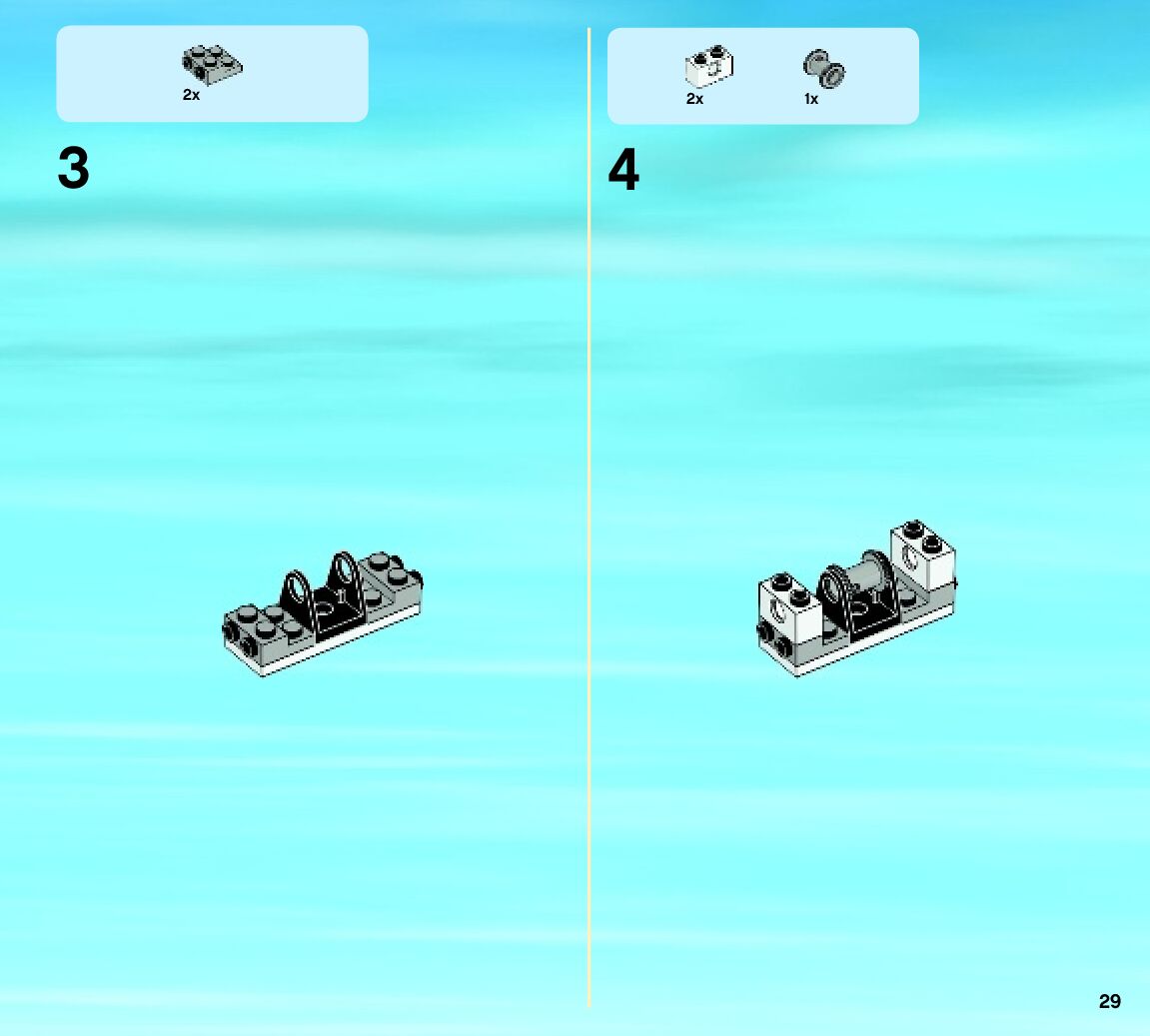 2x

3

2x 1x

4

29