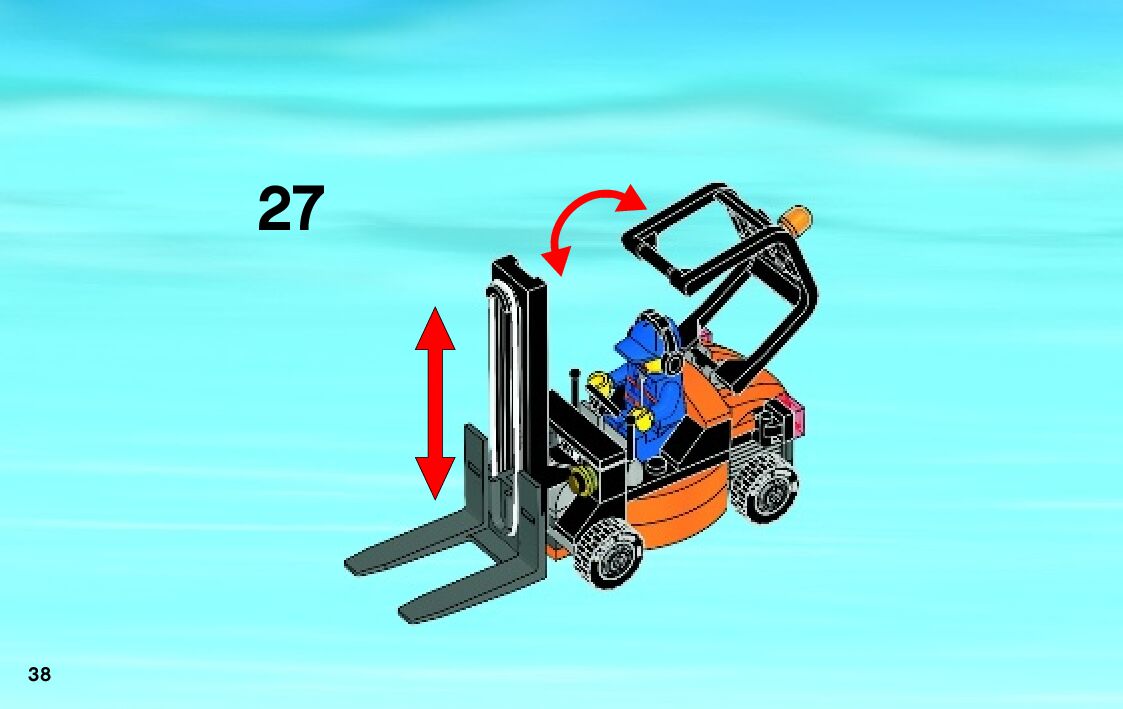 27

38