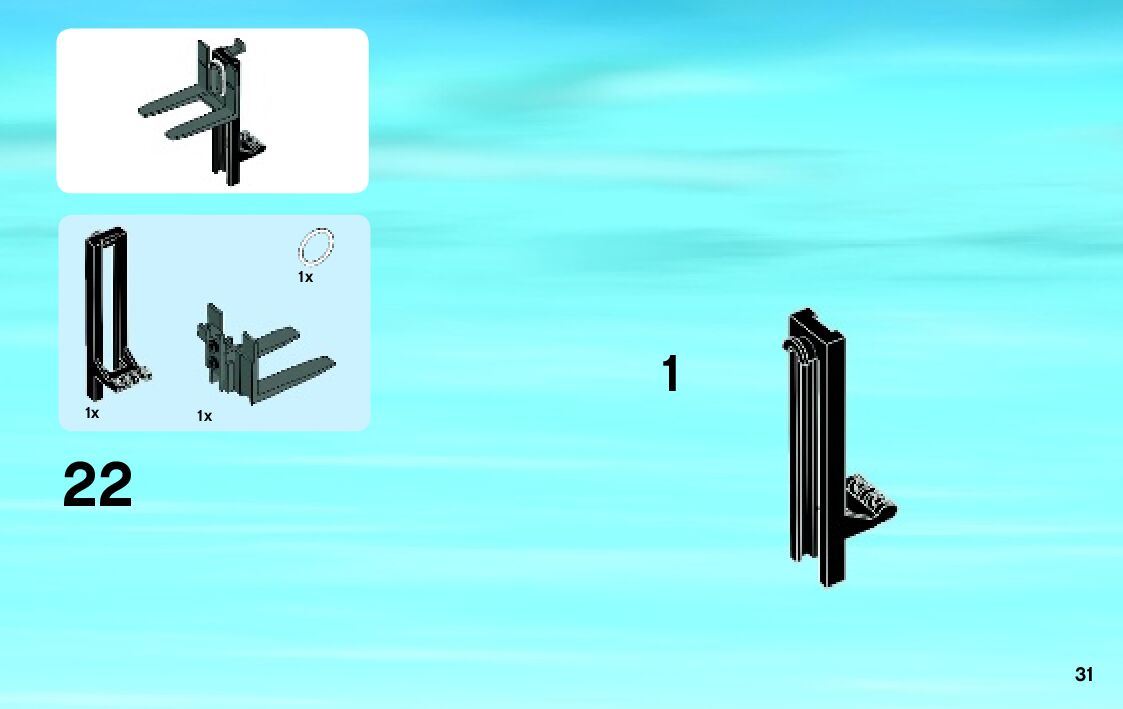 1x

1x

1x

22

1

31