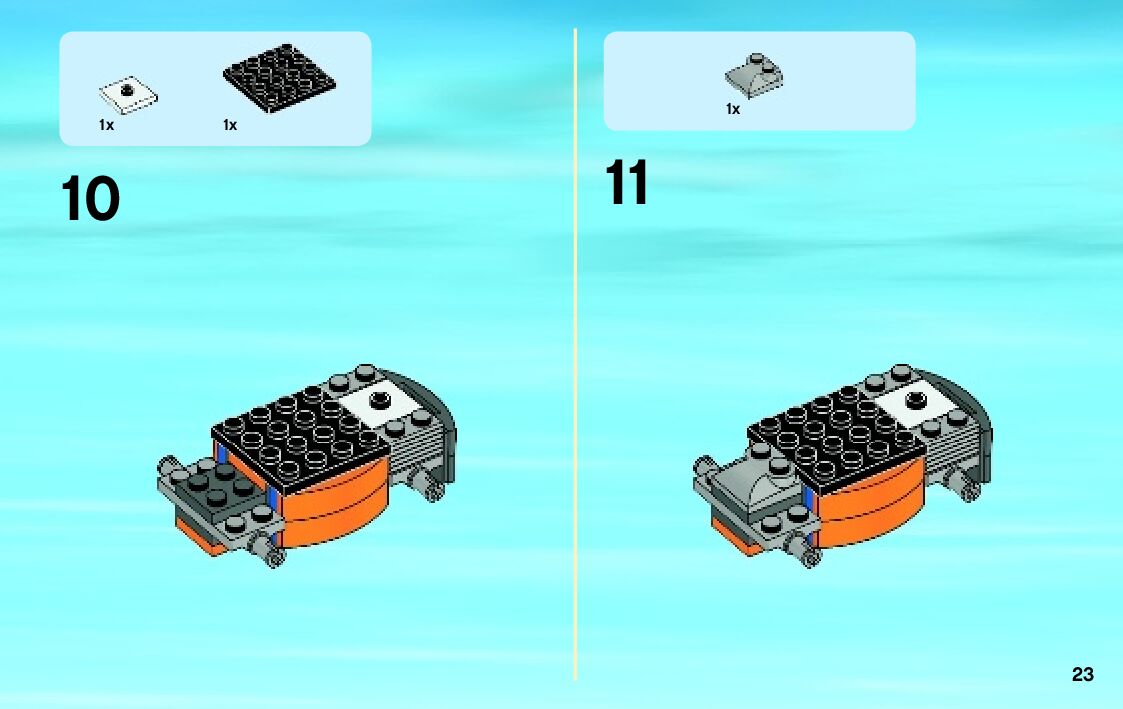 1x 1x

10

1x

11

23