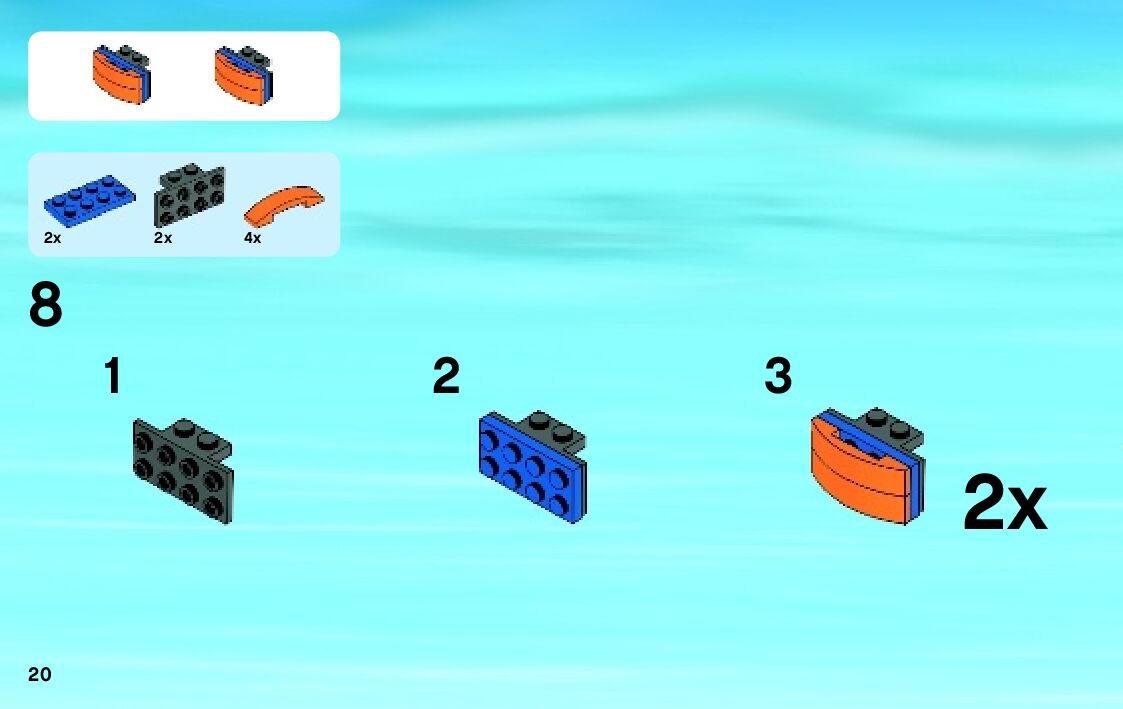 2x

2x

4x

8

1

2

3

2x

20