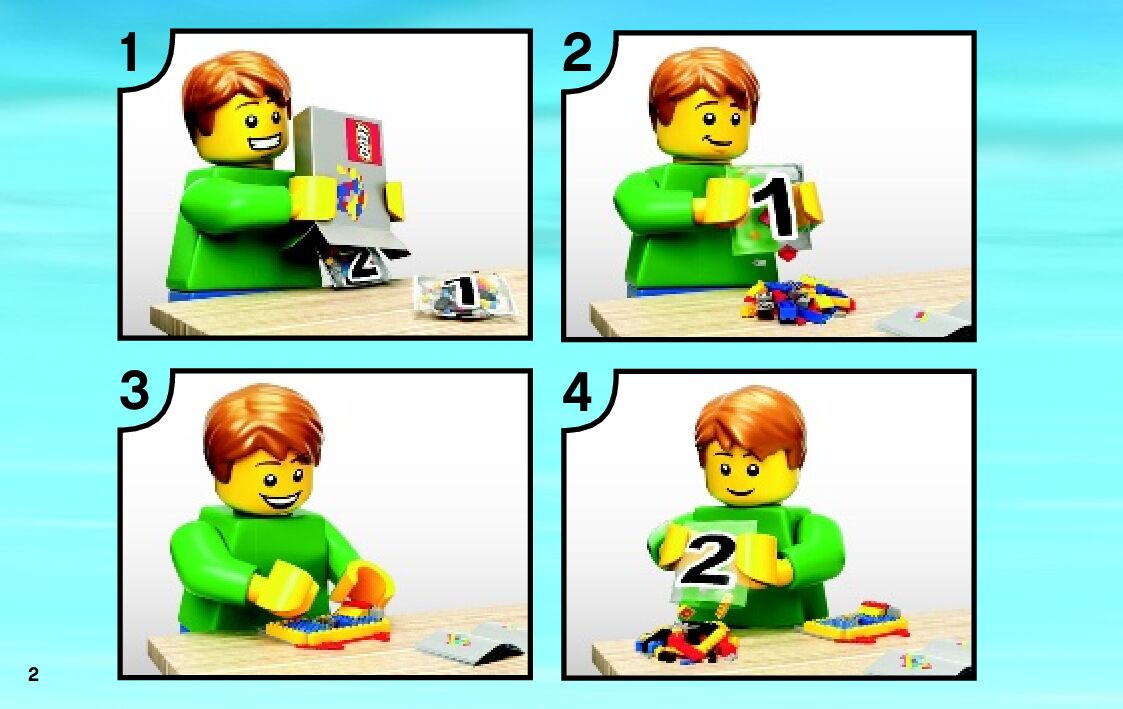 1

2

1

2

1

3

4

2

2