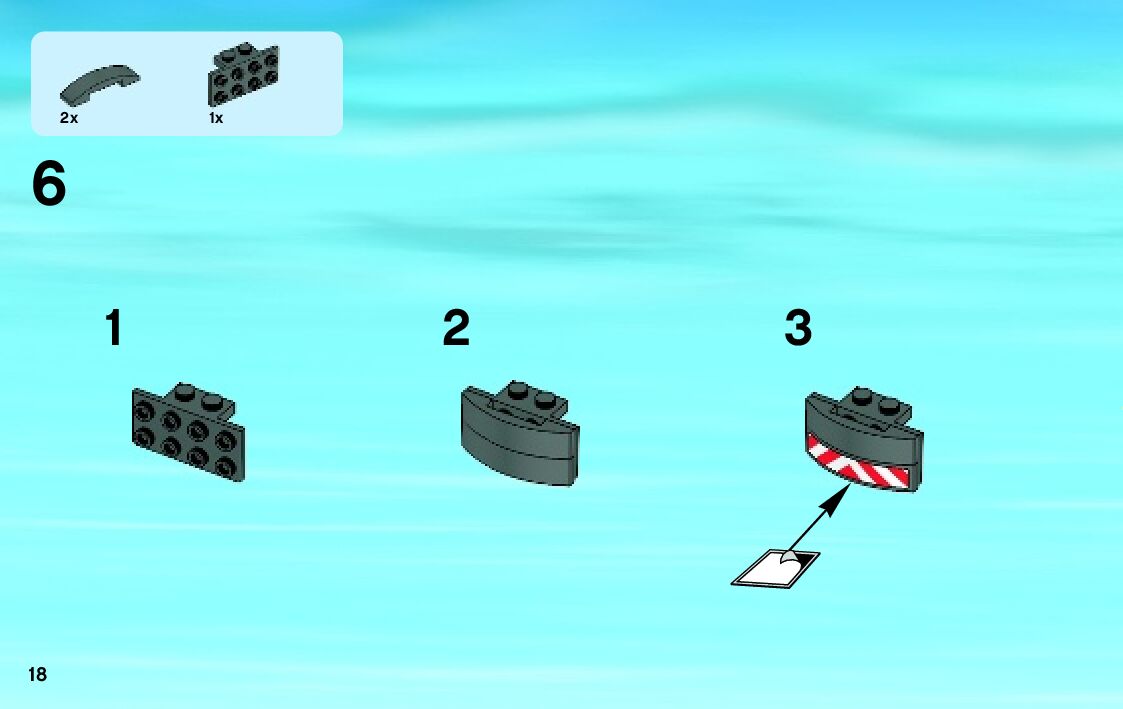 2x
1x

6

1

2

3

18