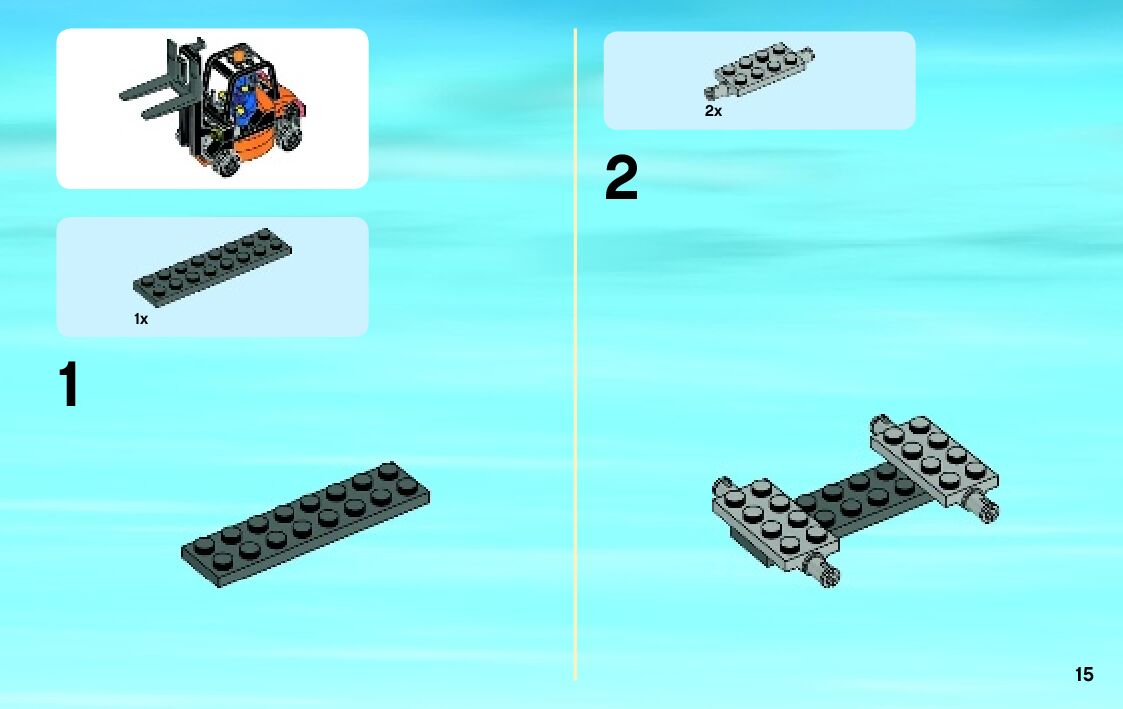 1x

1

2x

2

15