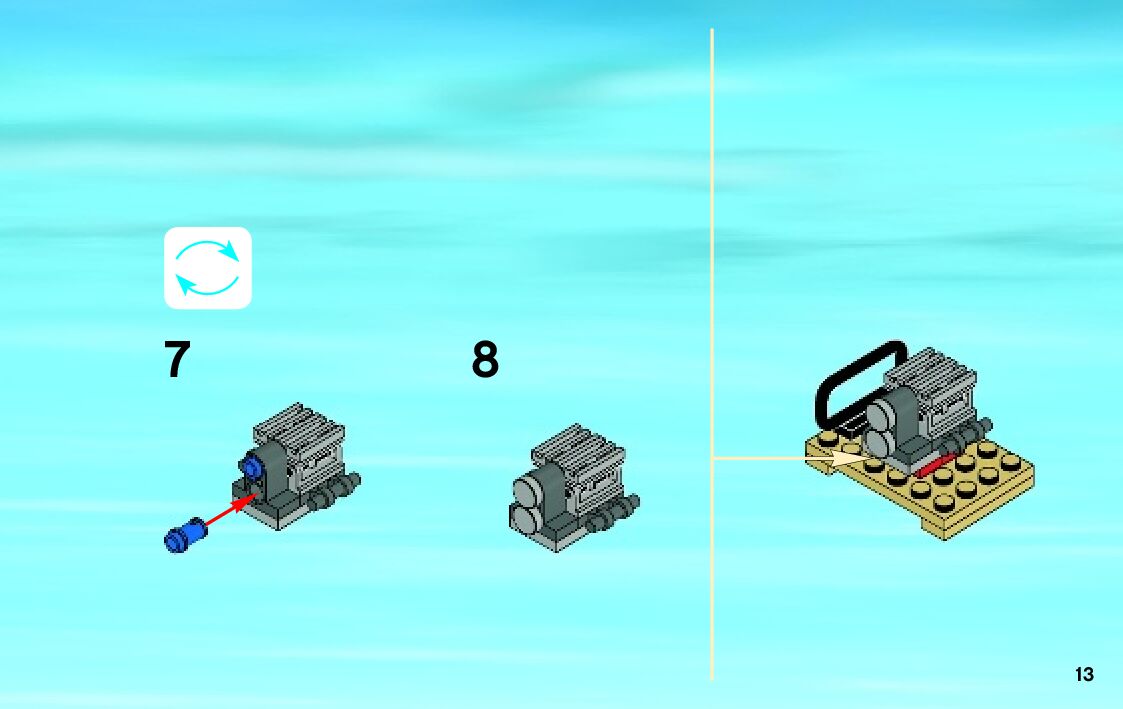 7

8

13