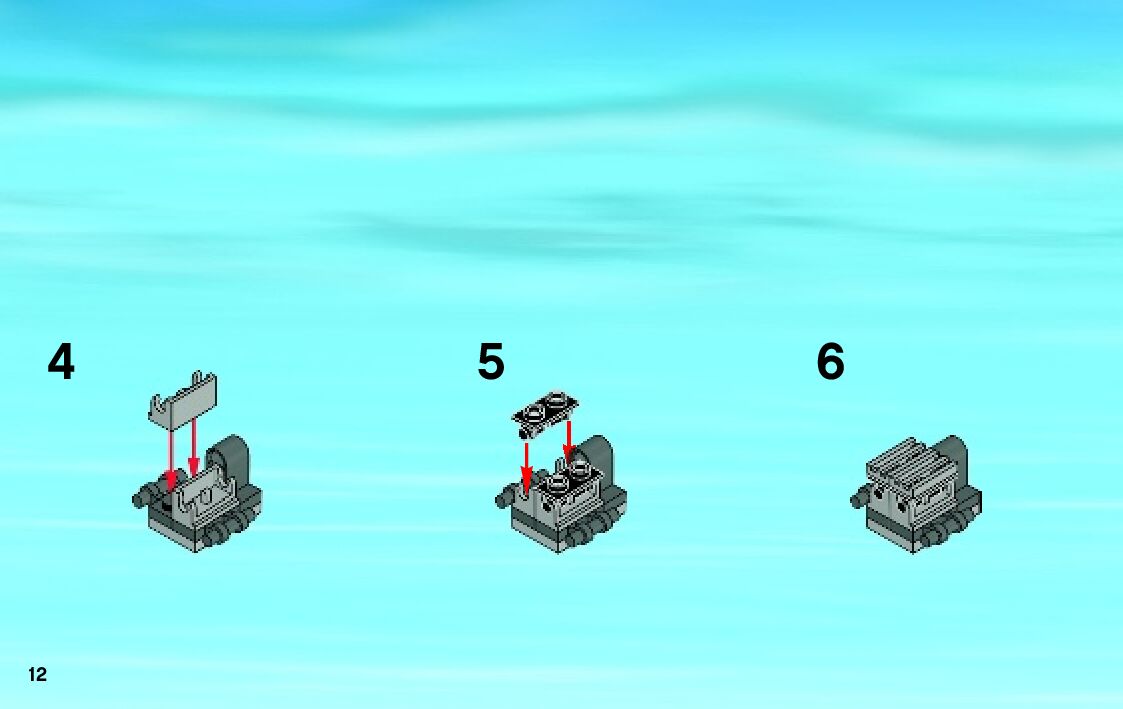 4

5

6

12