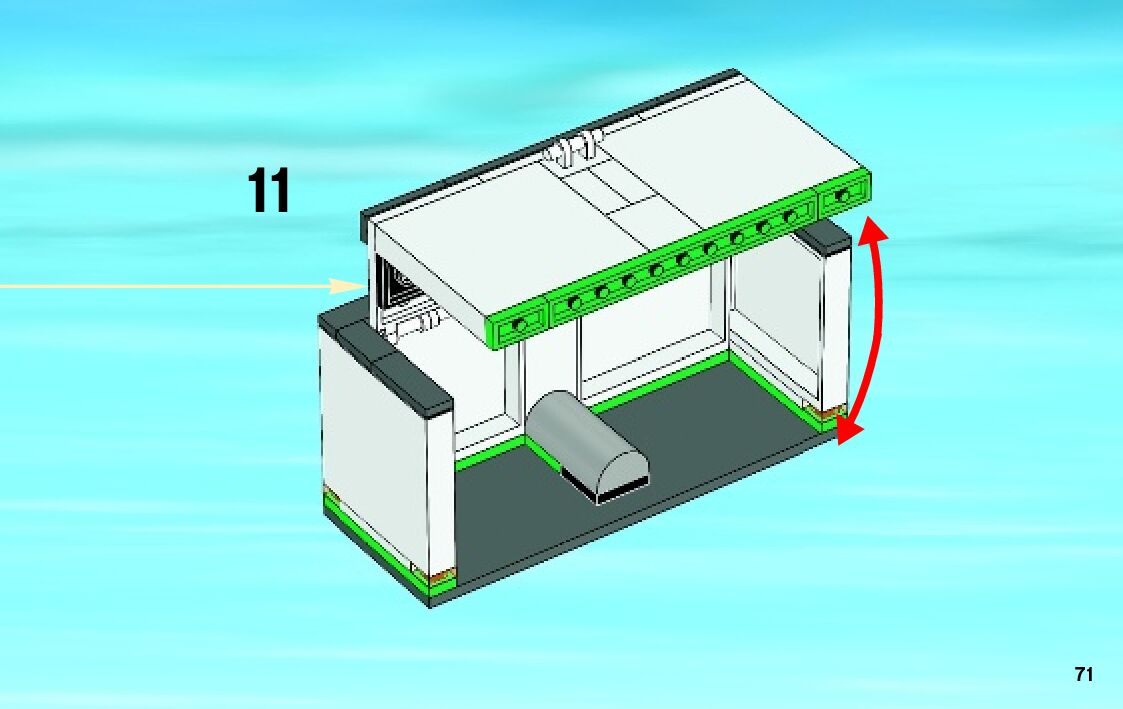 11

71