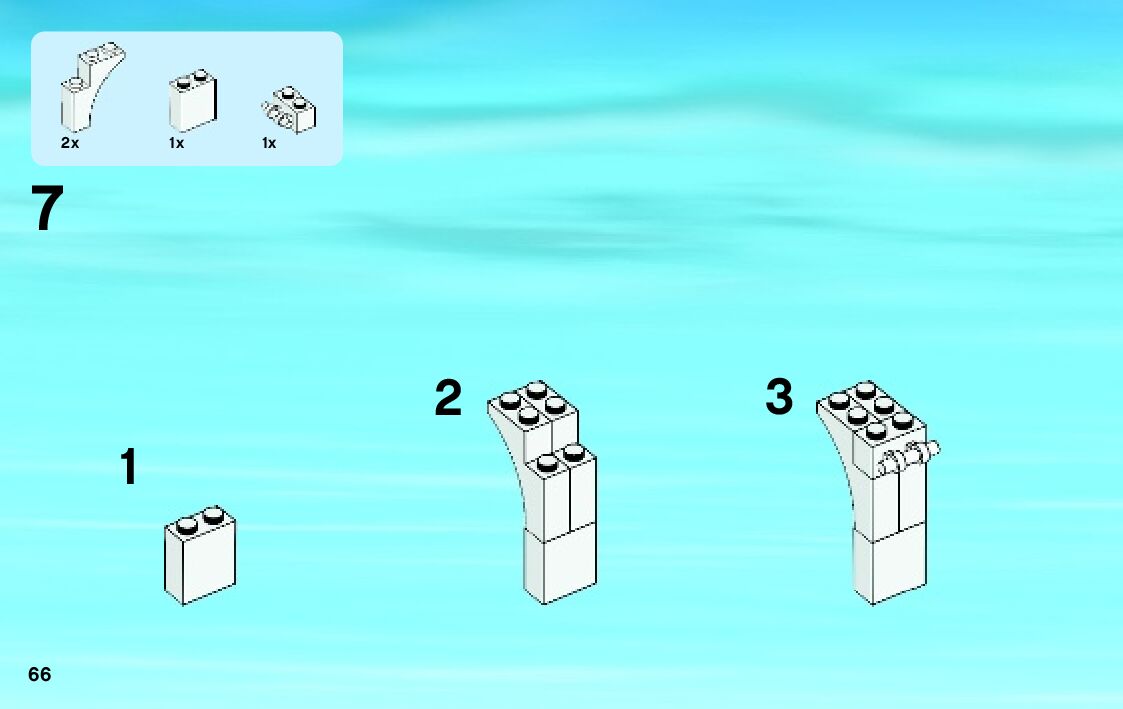 2x
1x
1x

7

1

2

3

66