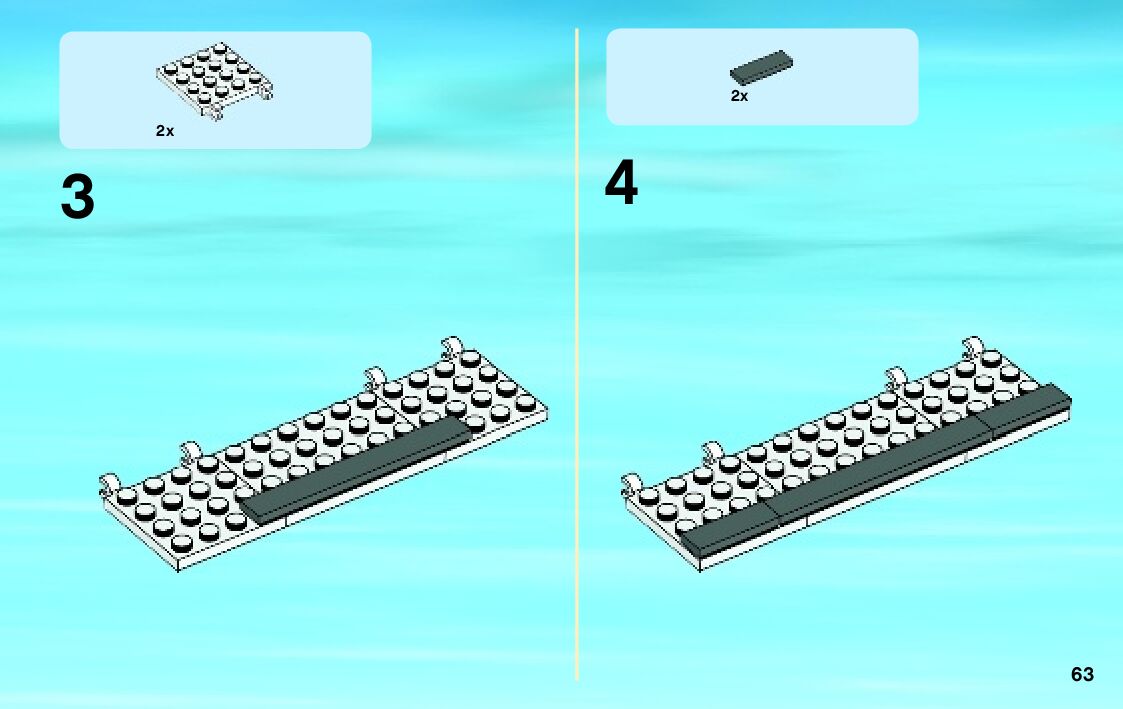 2x

3

2x

4

63