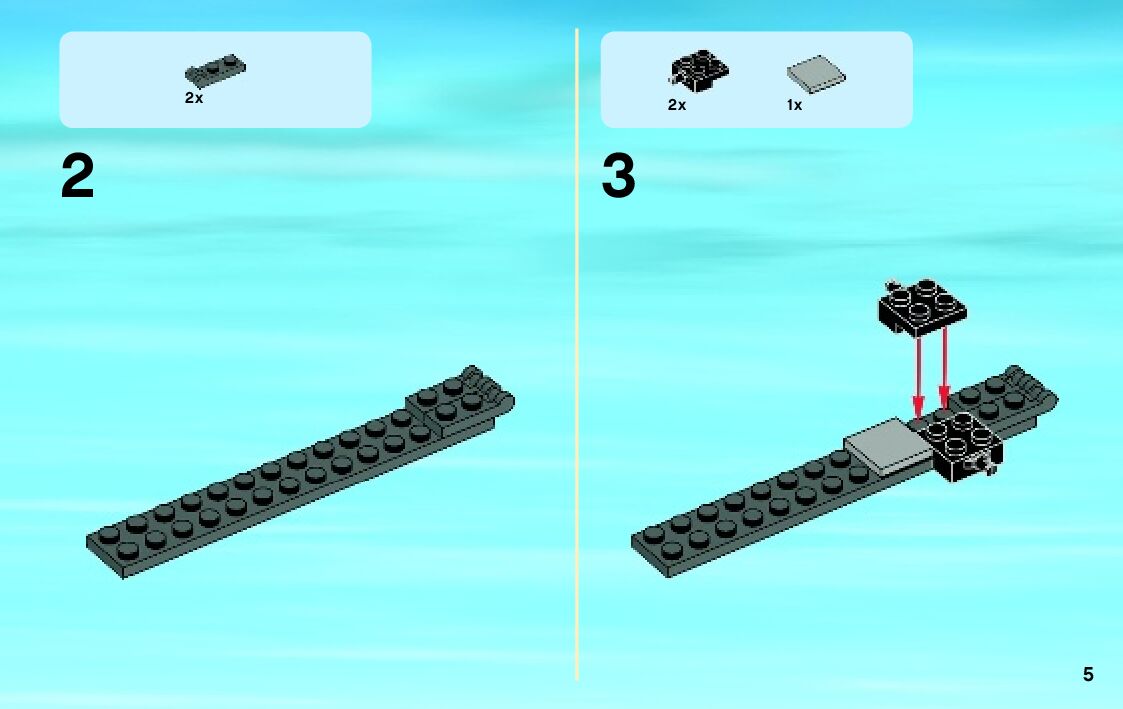 2x

2

2x 1x

3

5