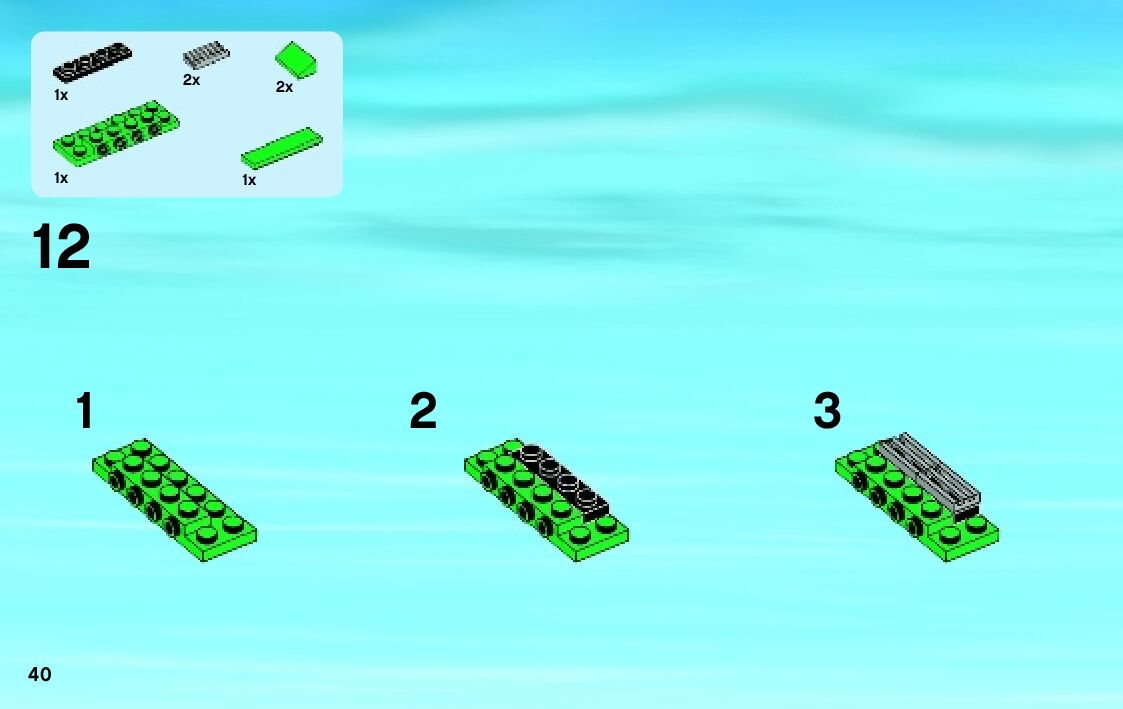 1x
2x
2x
1x
1x

12

1

2

3

40