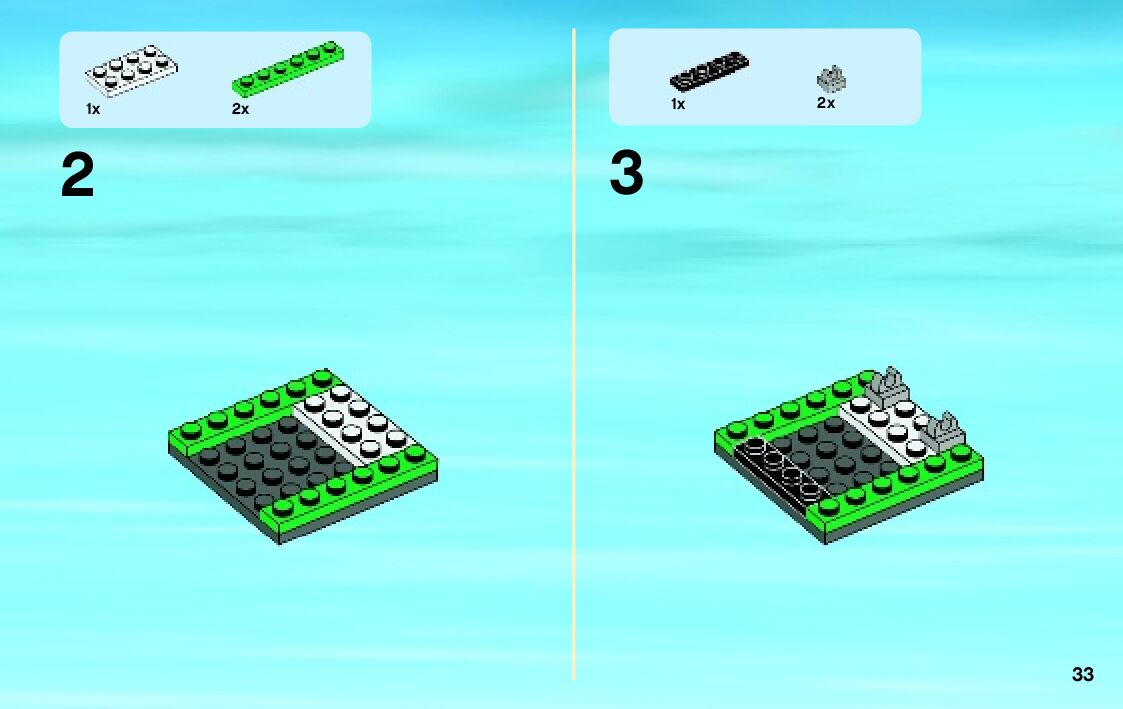 1x
2x

2

1x
2x

3

33