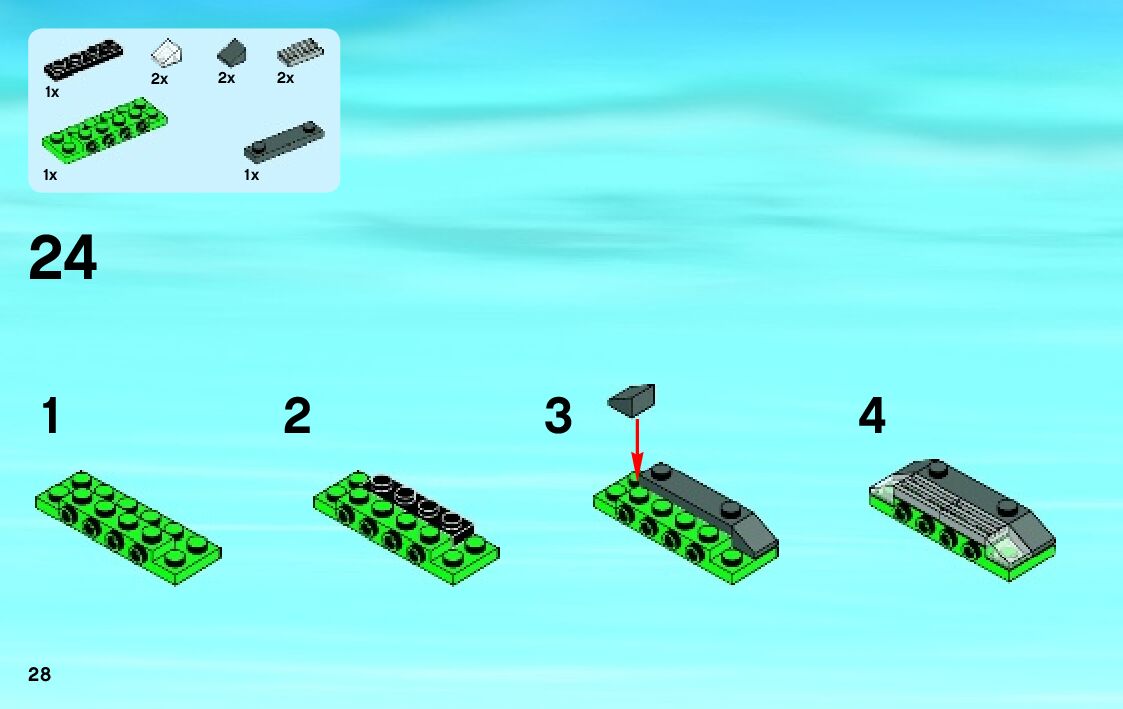 1x

2x

2x

2x

1x

1x

24

1

2

3

4

28