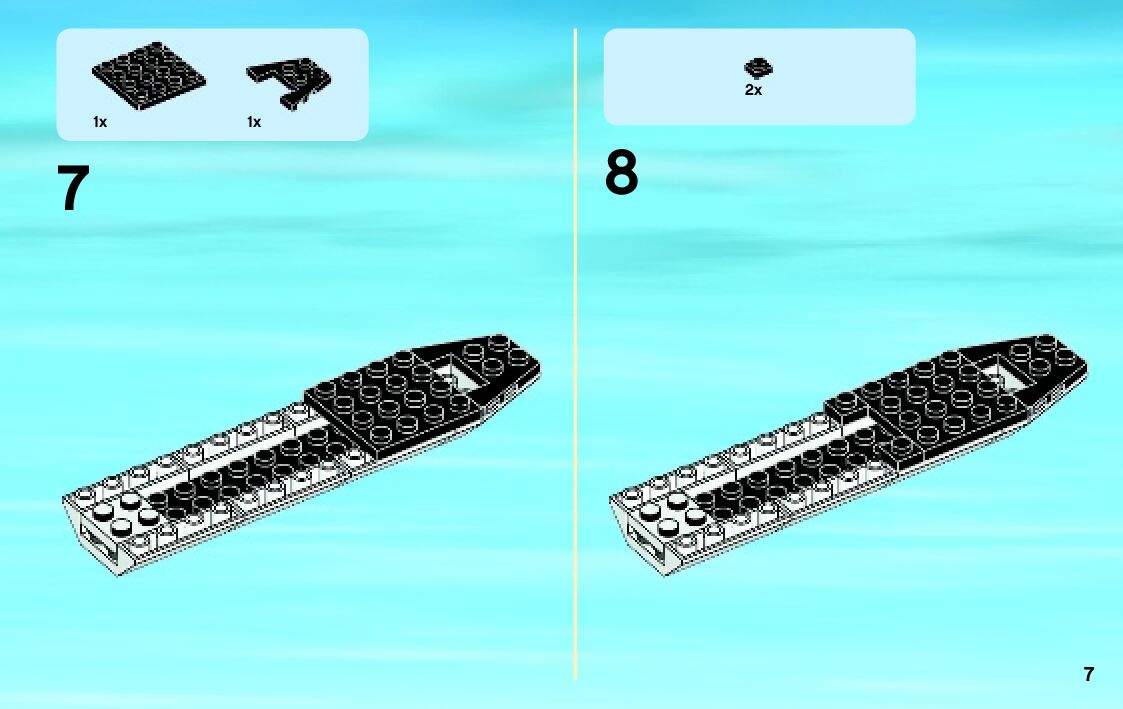 1x 1x

7

2x

8

7