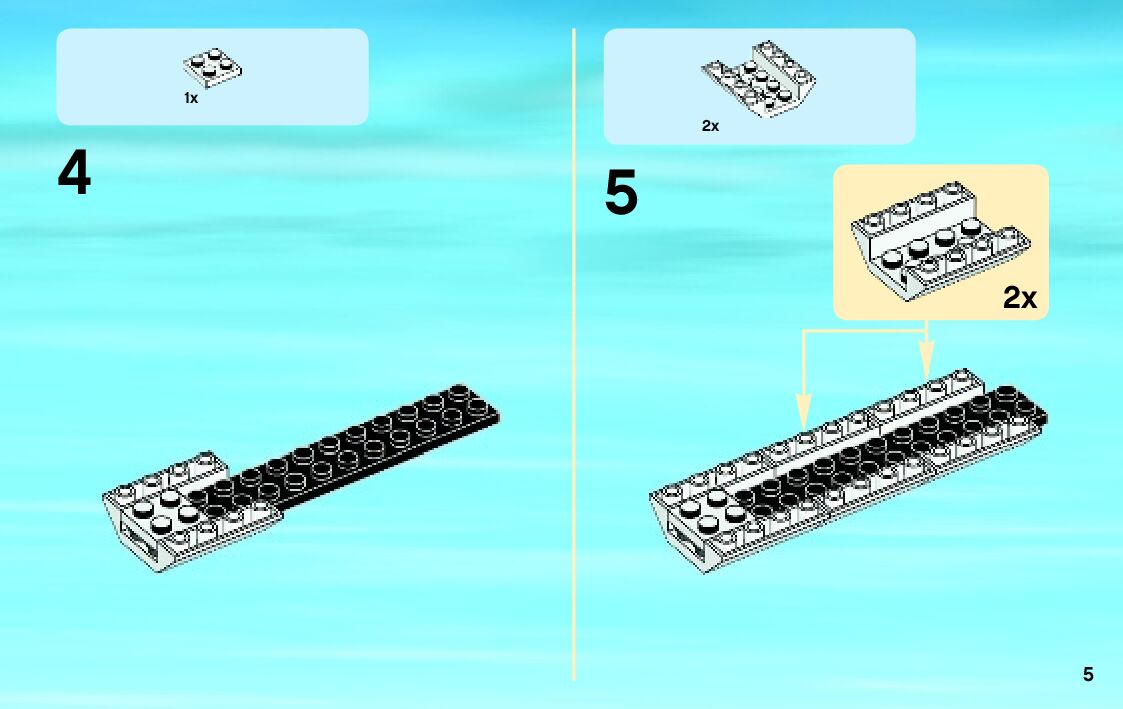 1x

4

2x

5

2x

5