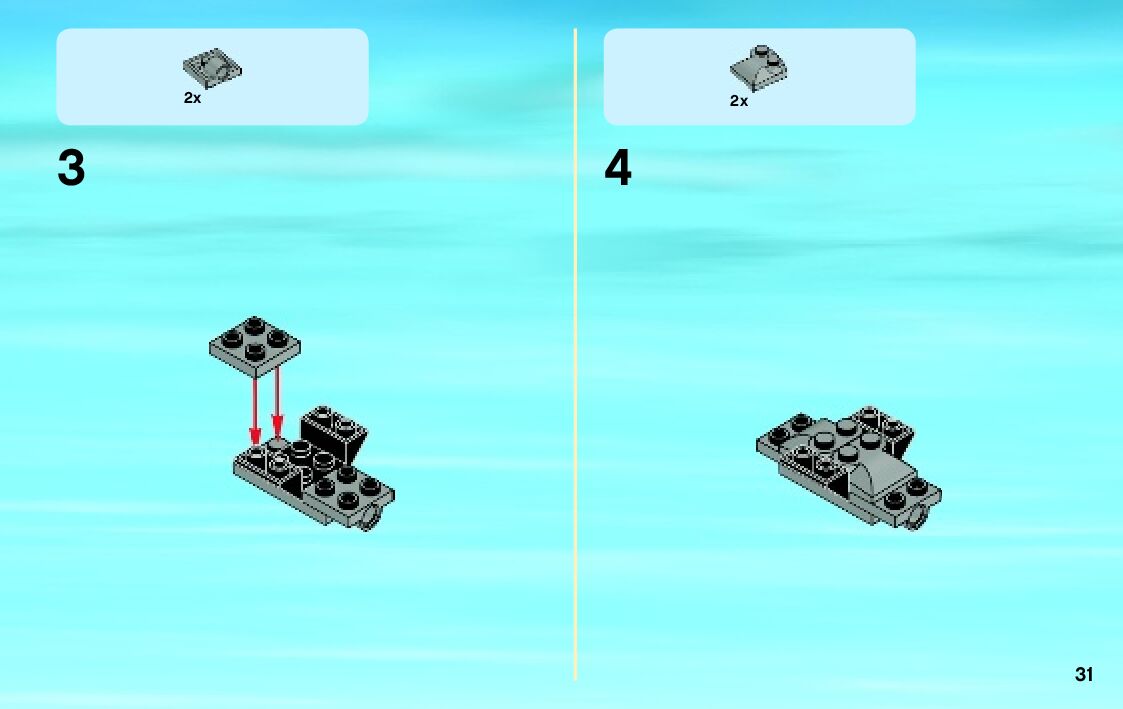 2x

3

2x

4

31