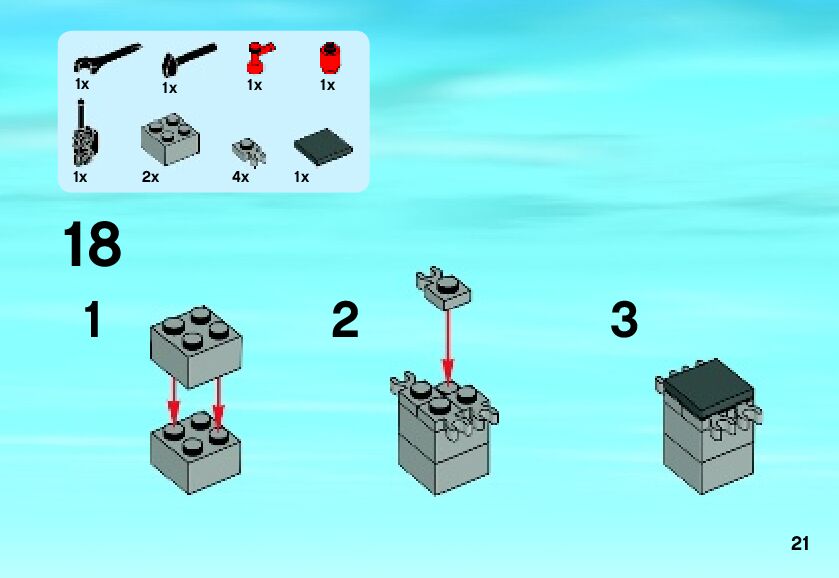 1x 1x 1x 1x
1x 2x 4x 1x

18

1

2

3

21