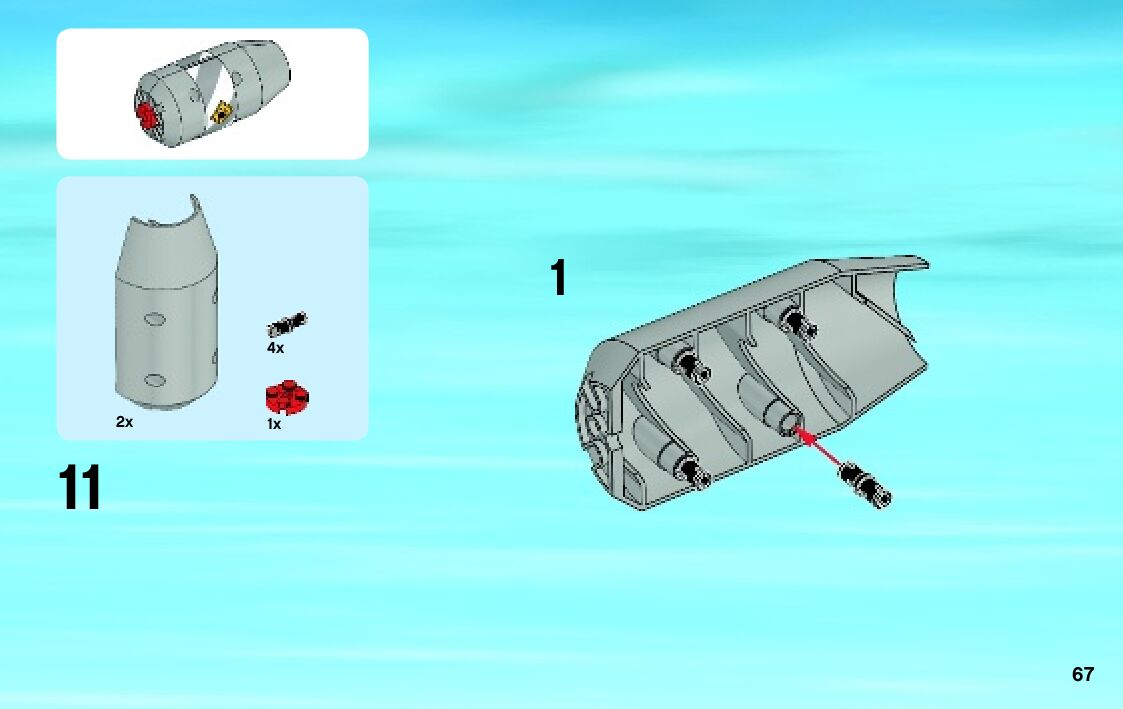 4x

2x

1x

11

1

67