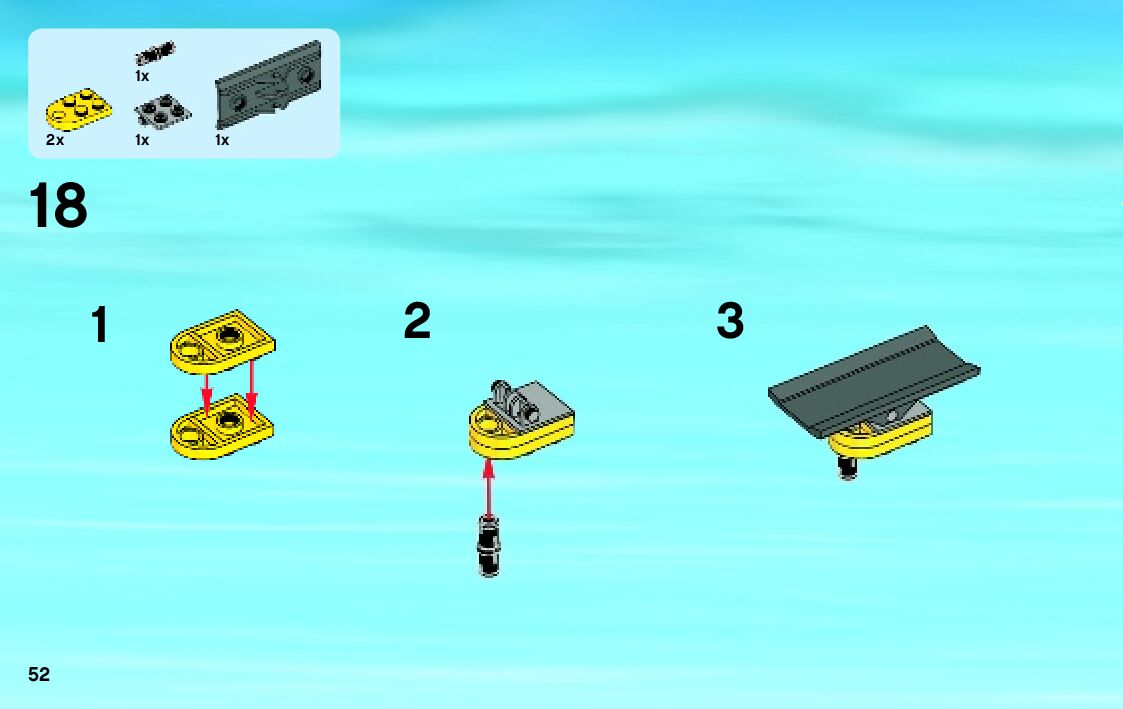 1x
2x 1x 1x

18

1

2

3

52