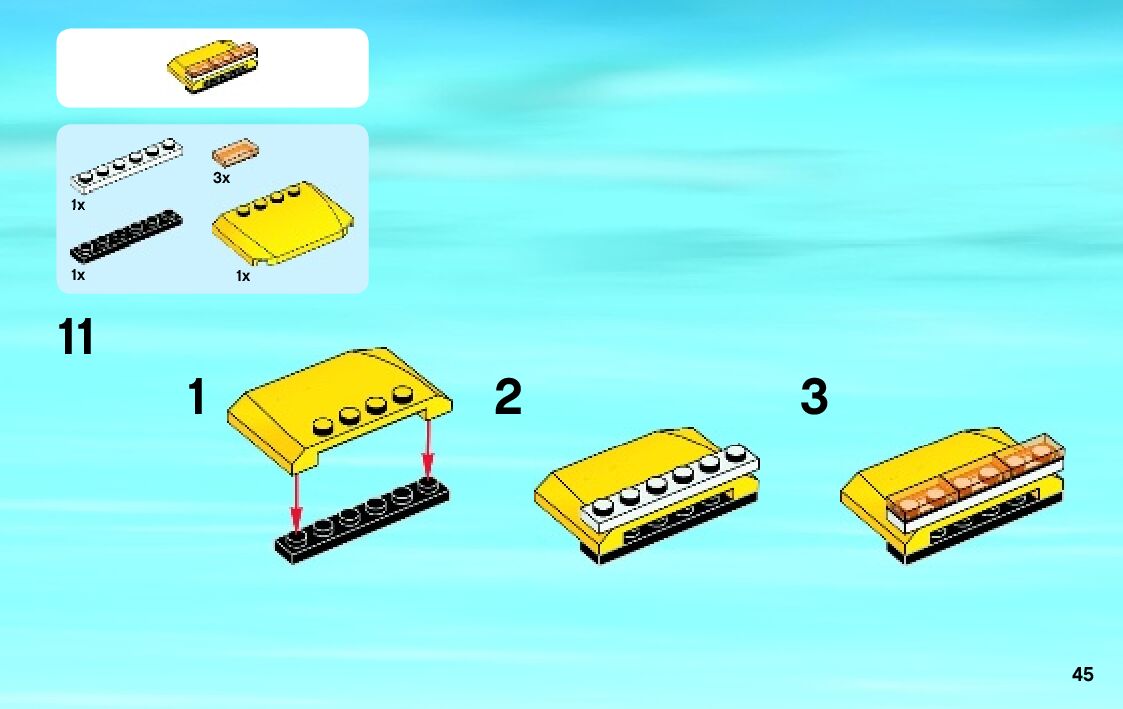 1x

3x

1x

1x

11

1

2

3

45