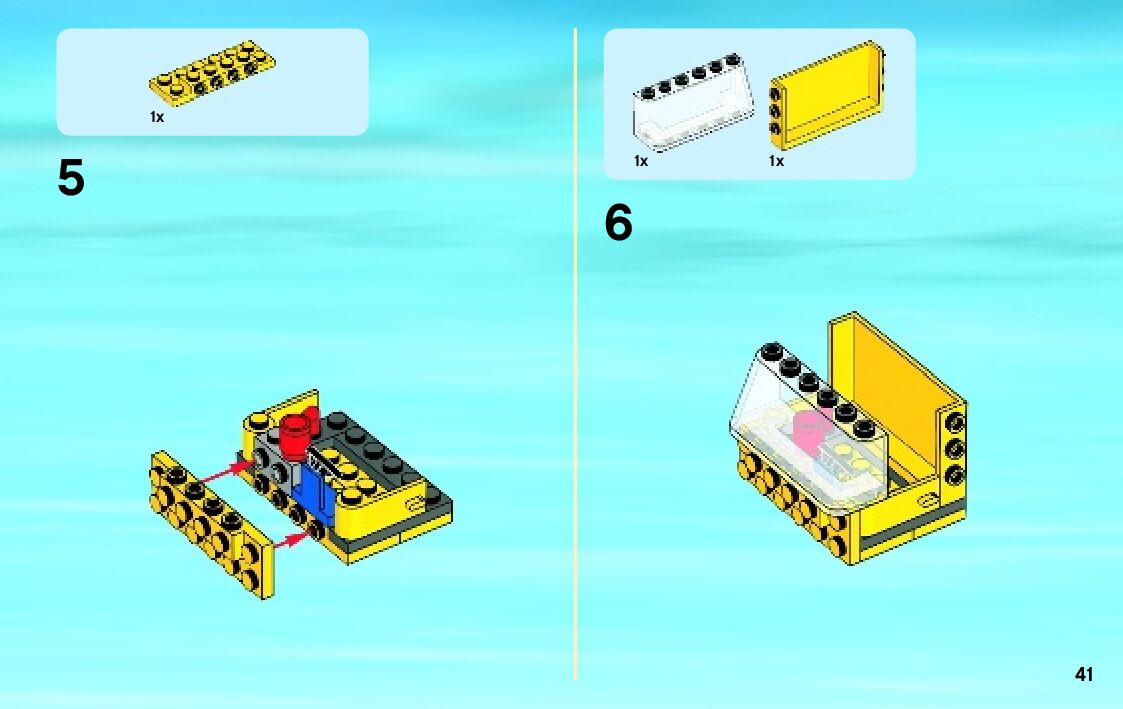 1x

5

1x
1x

6

41