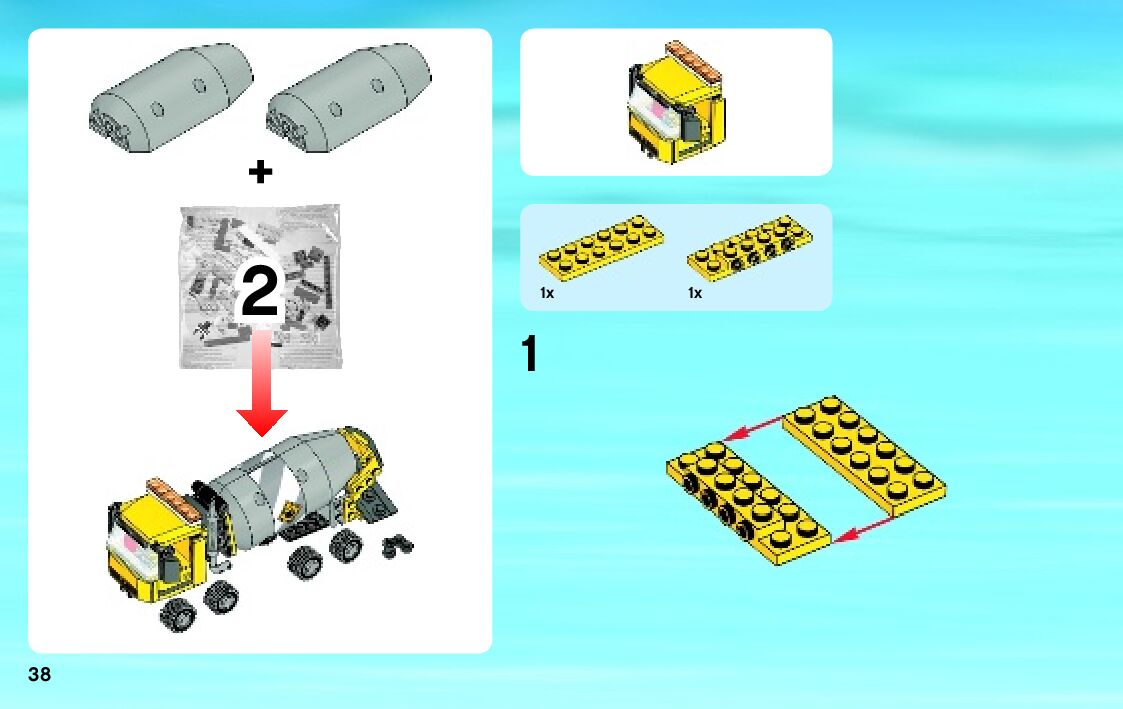 +

2

1x

1x

1

38