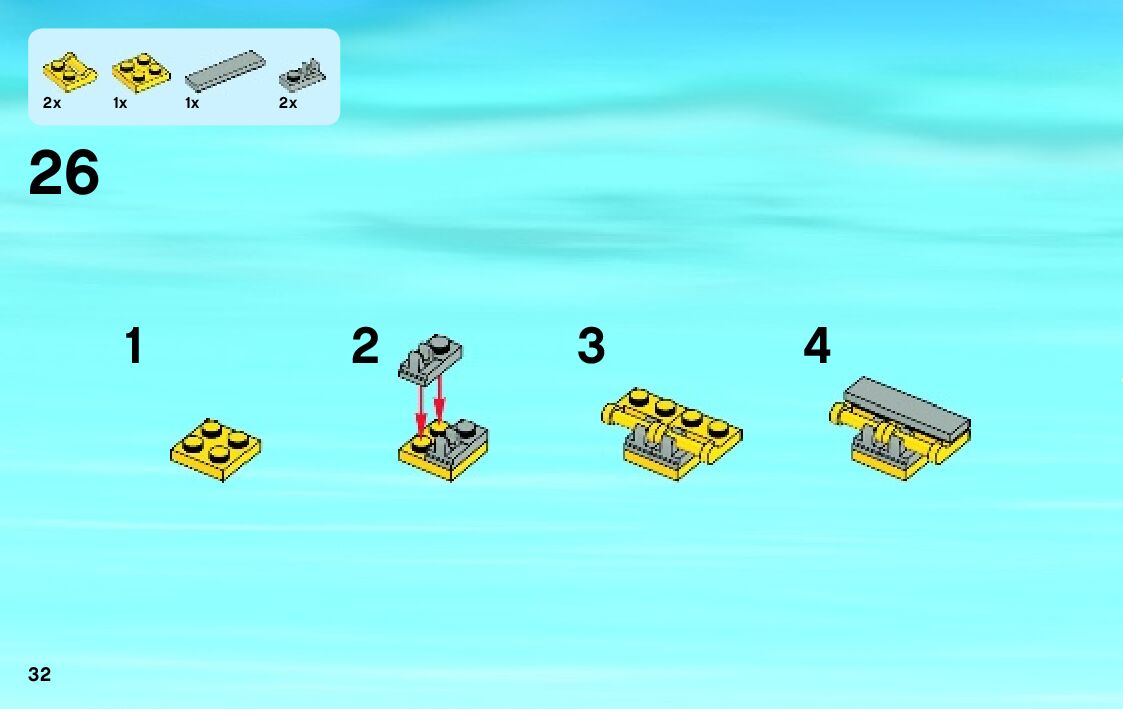 2x 1x 1x 2x

26

1

2

3

4

32