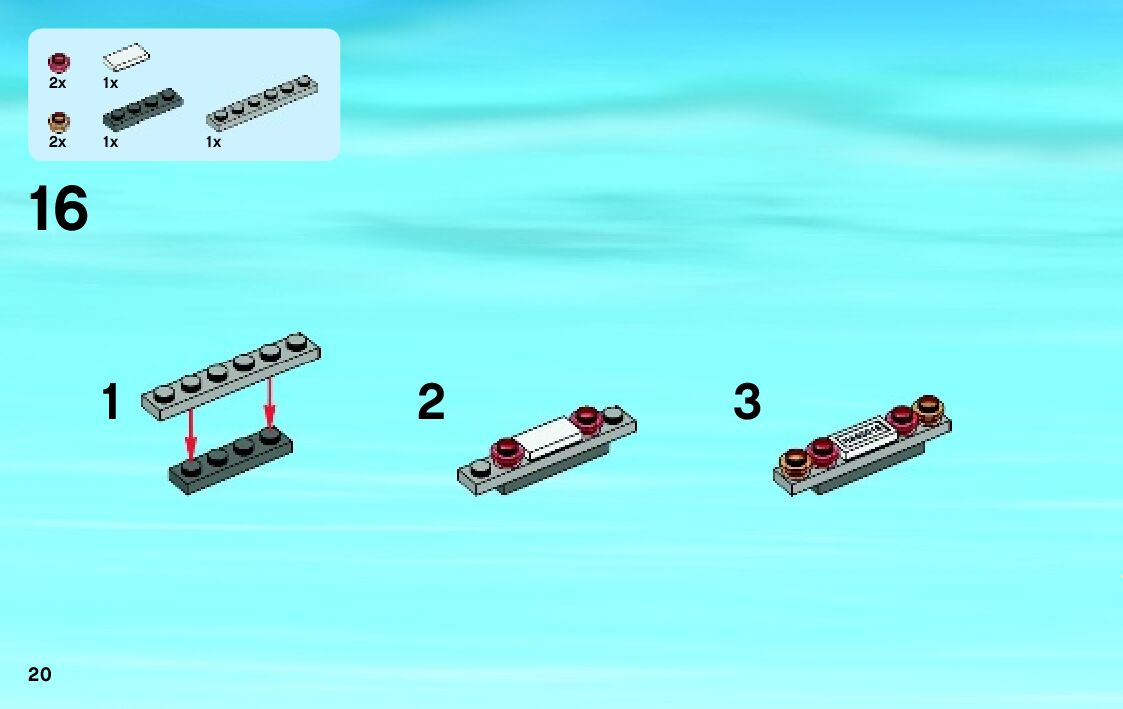 2x 1x

2x 1x 1x

16

1

2

3

20