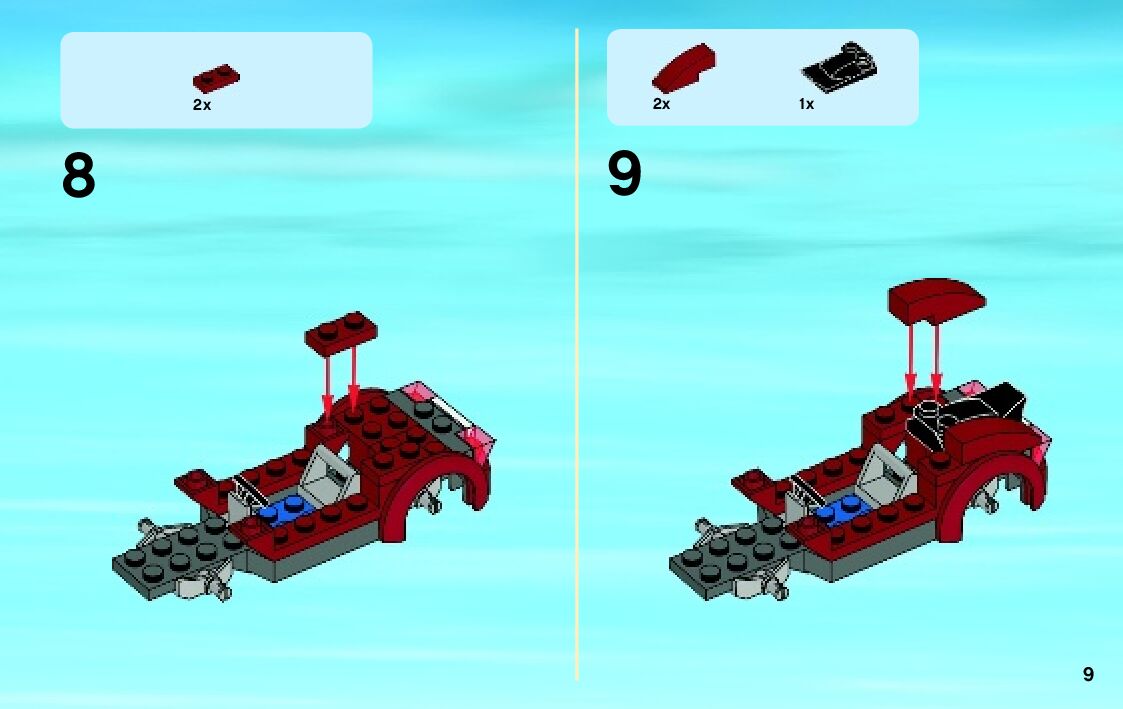 2x

8

2x 1x

9

9