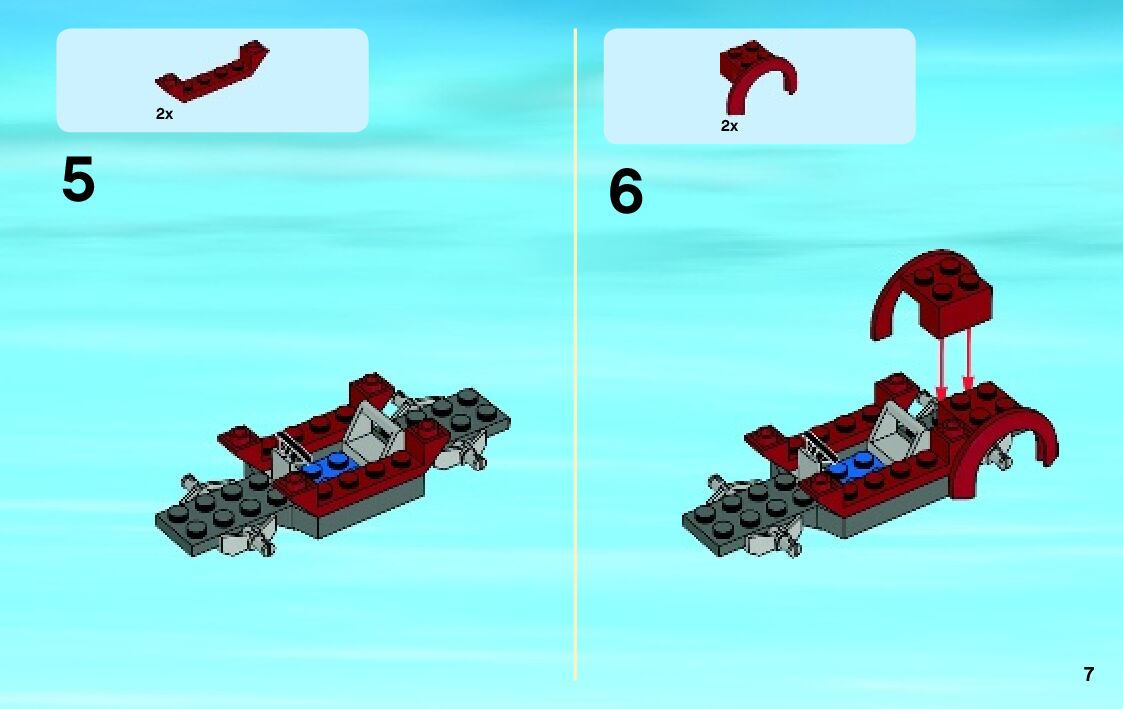 2x

5

2x

6

7