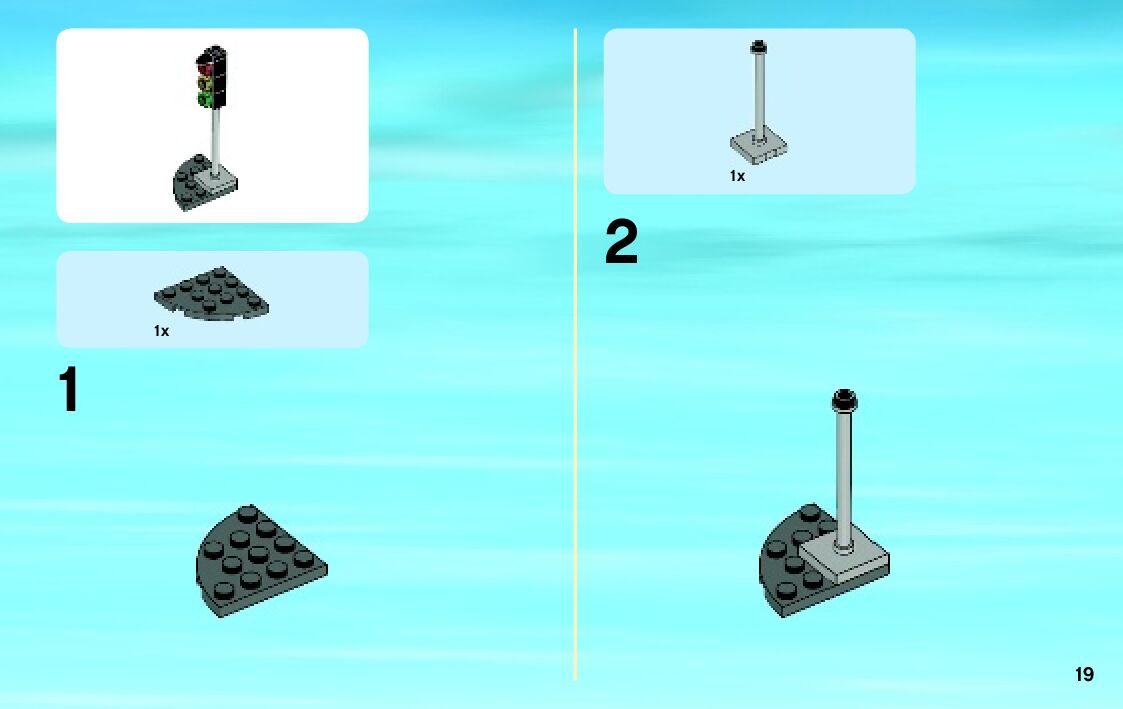 1x

1

1x

2

19