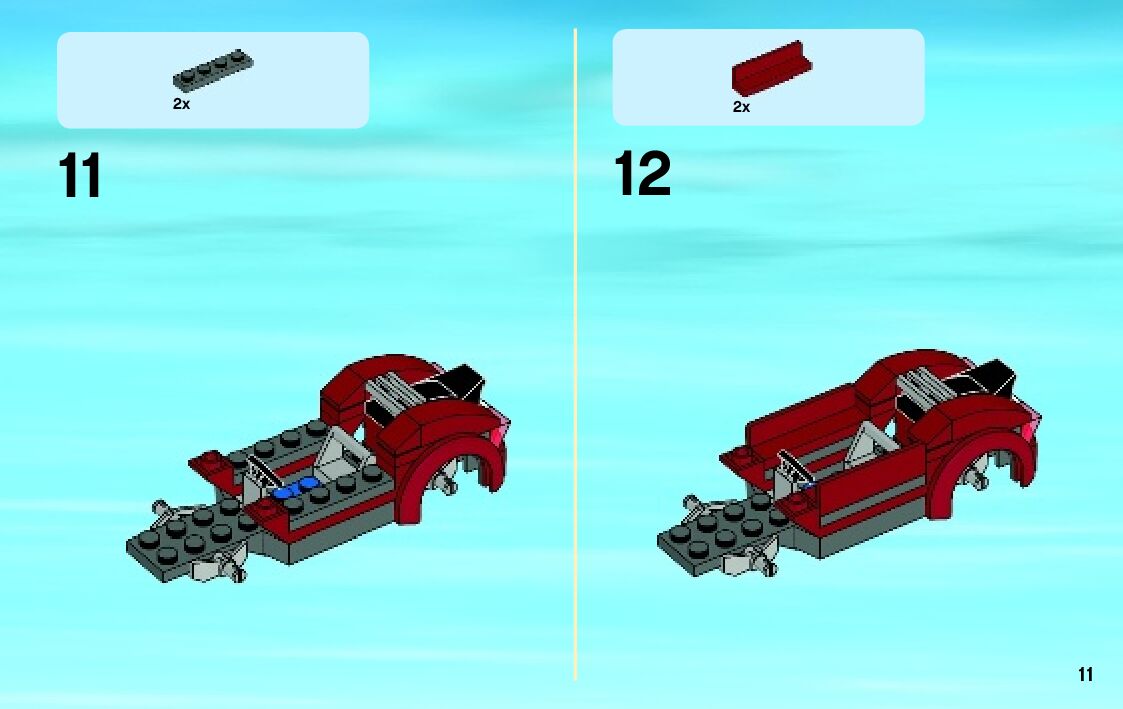 2x

11

2x

12

11