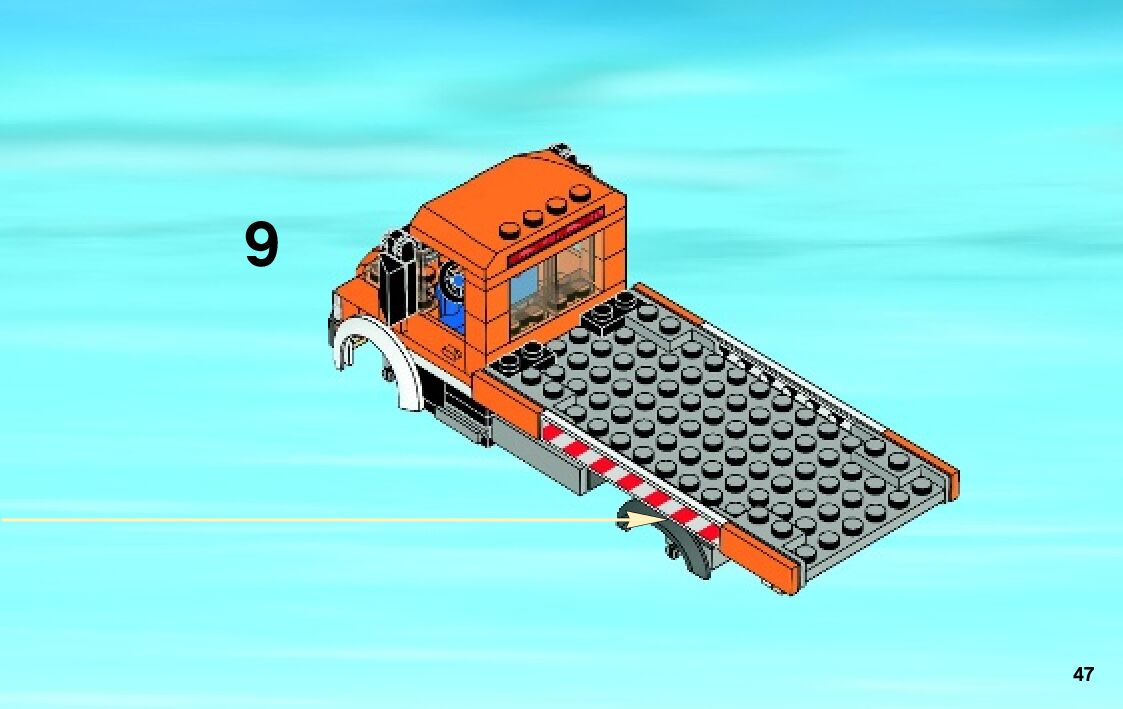 9

47