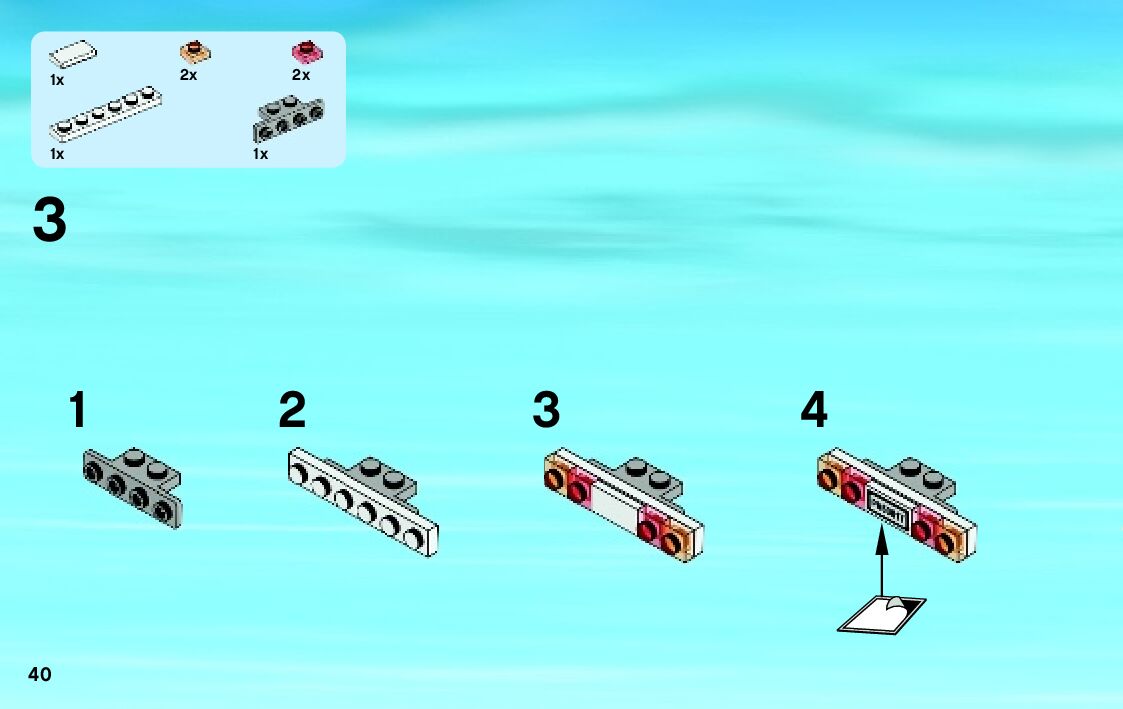 1x
2x
2x
1x
1x

3

1
2
3
4

40