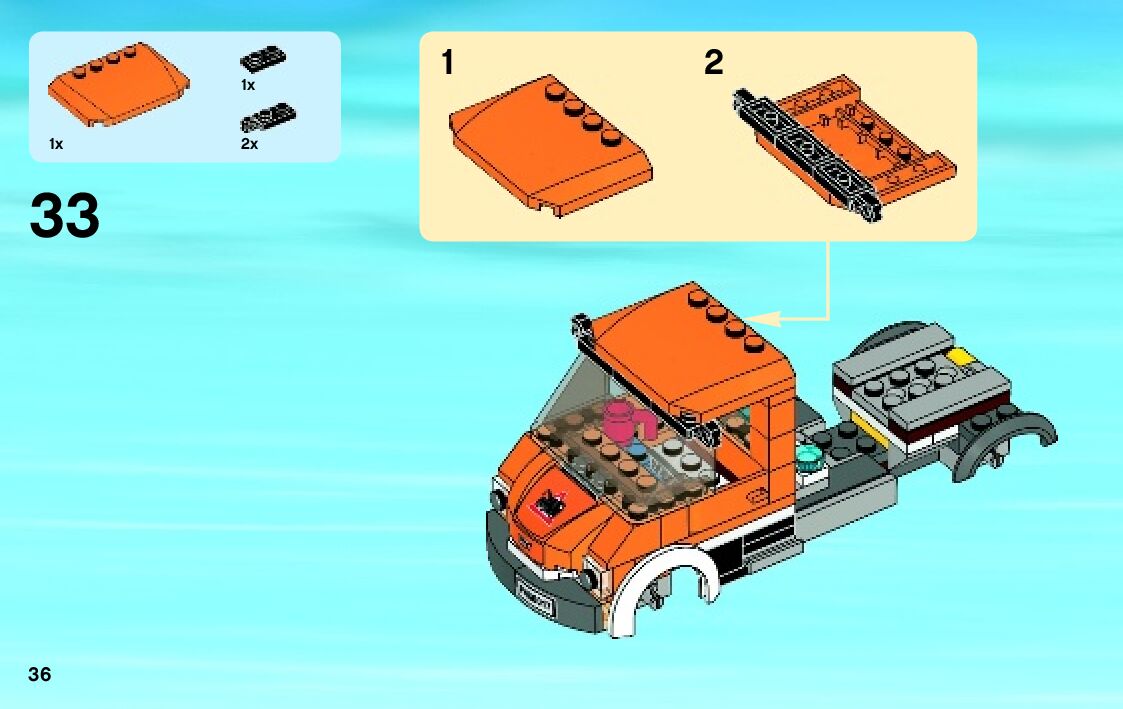 1x

1x

2x

33

1

2

36